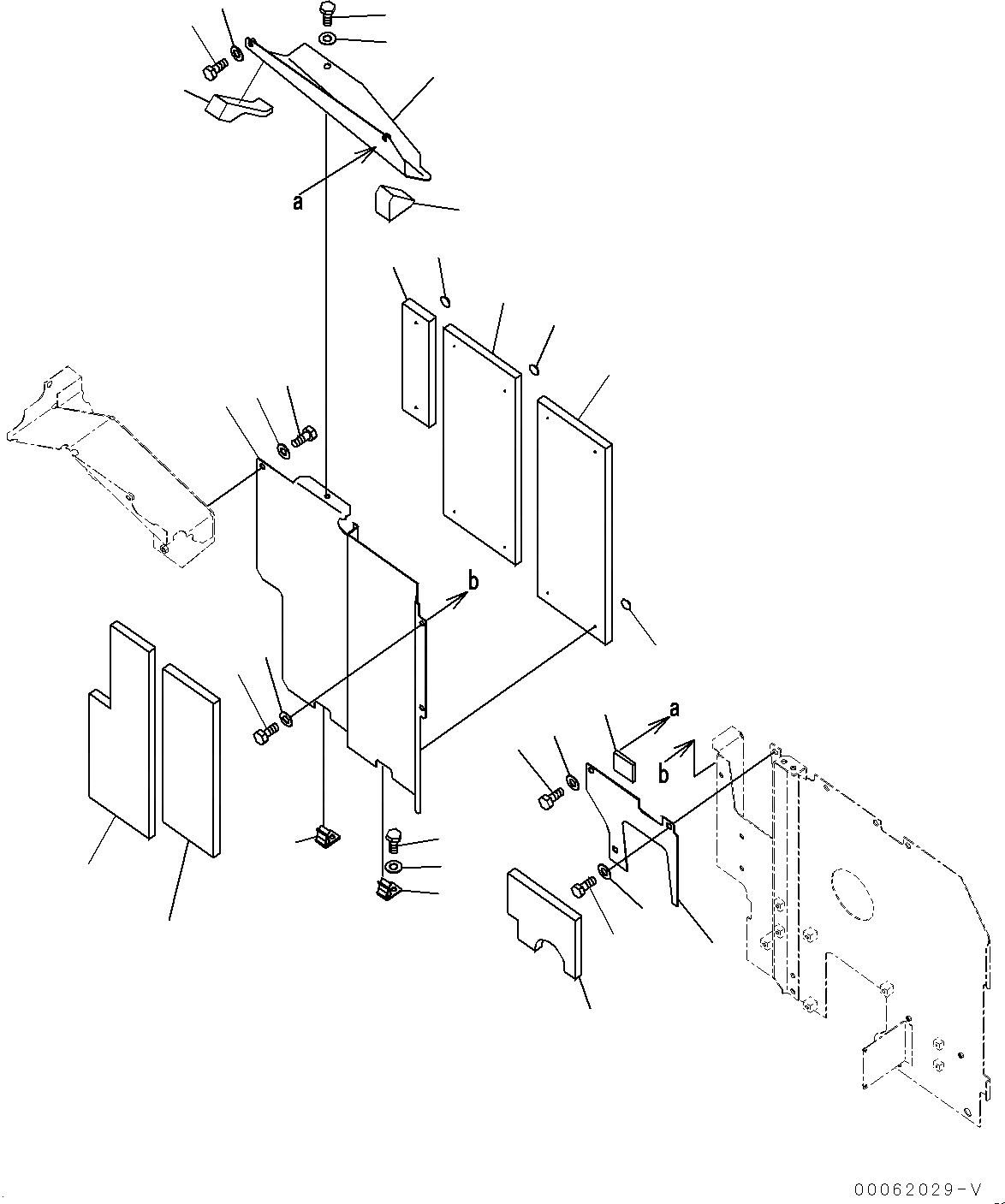 a

b

a

b

00062029-V