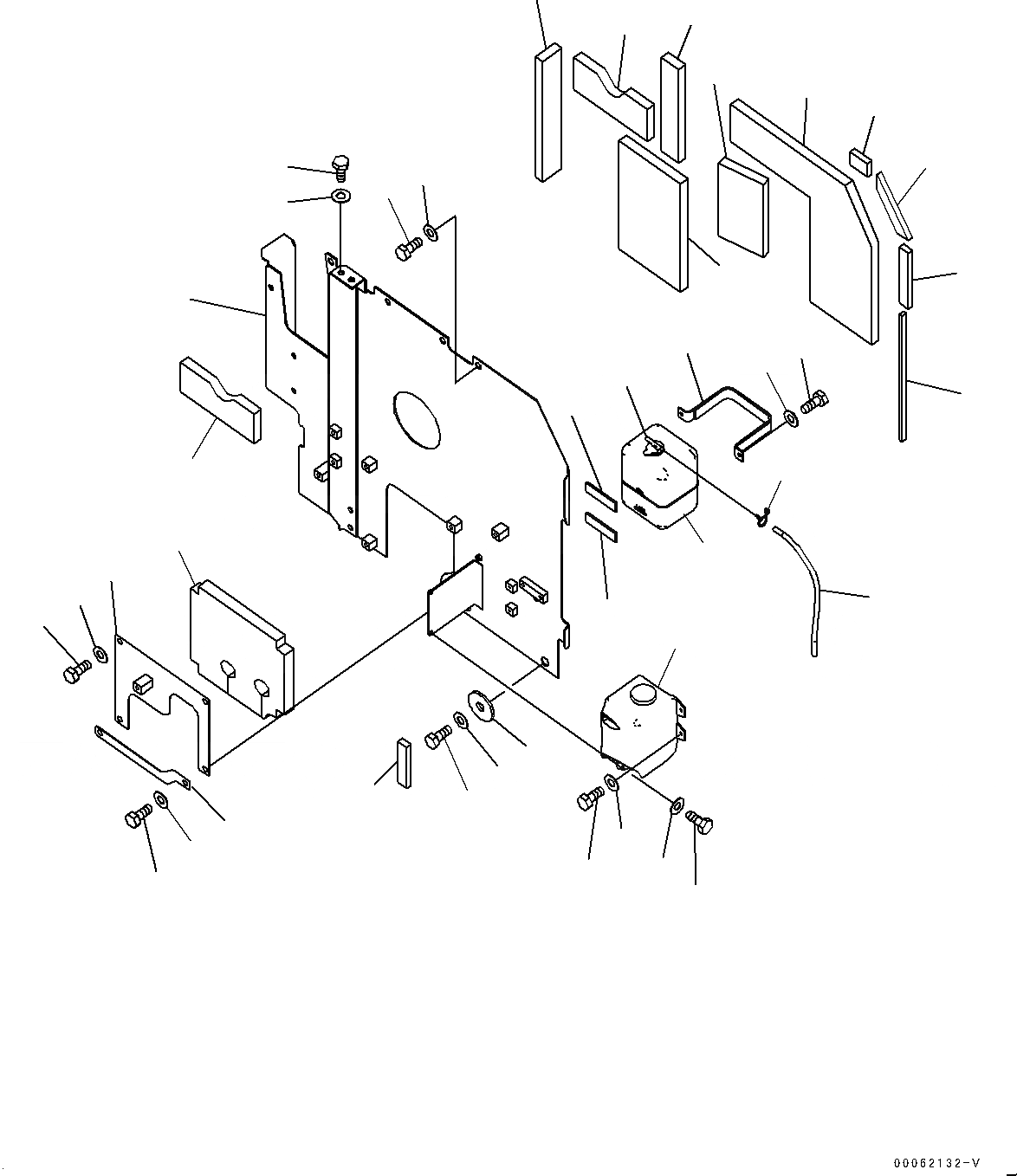 00062132-V