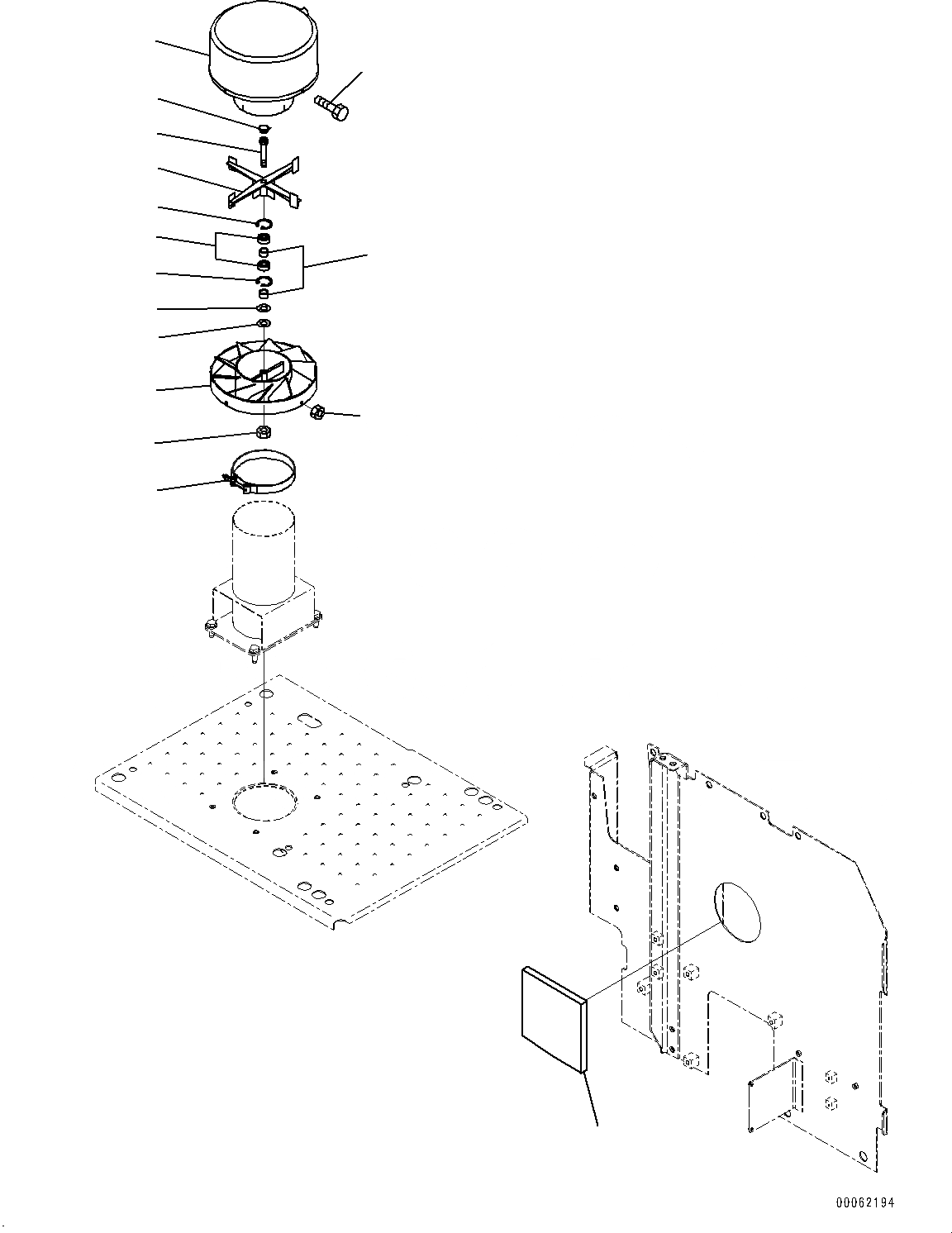 00062194