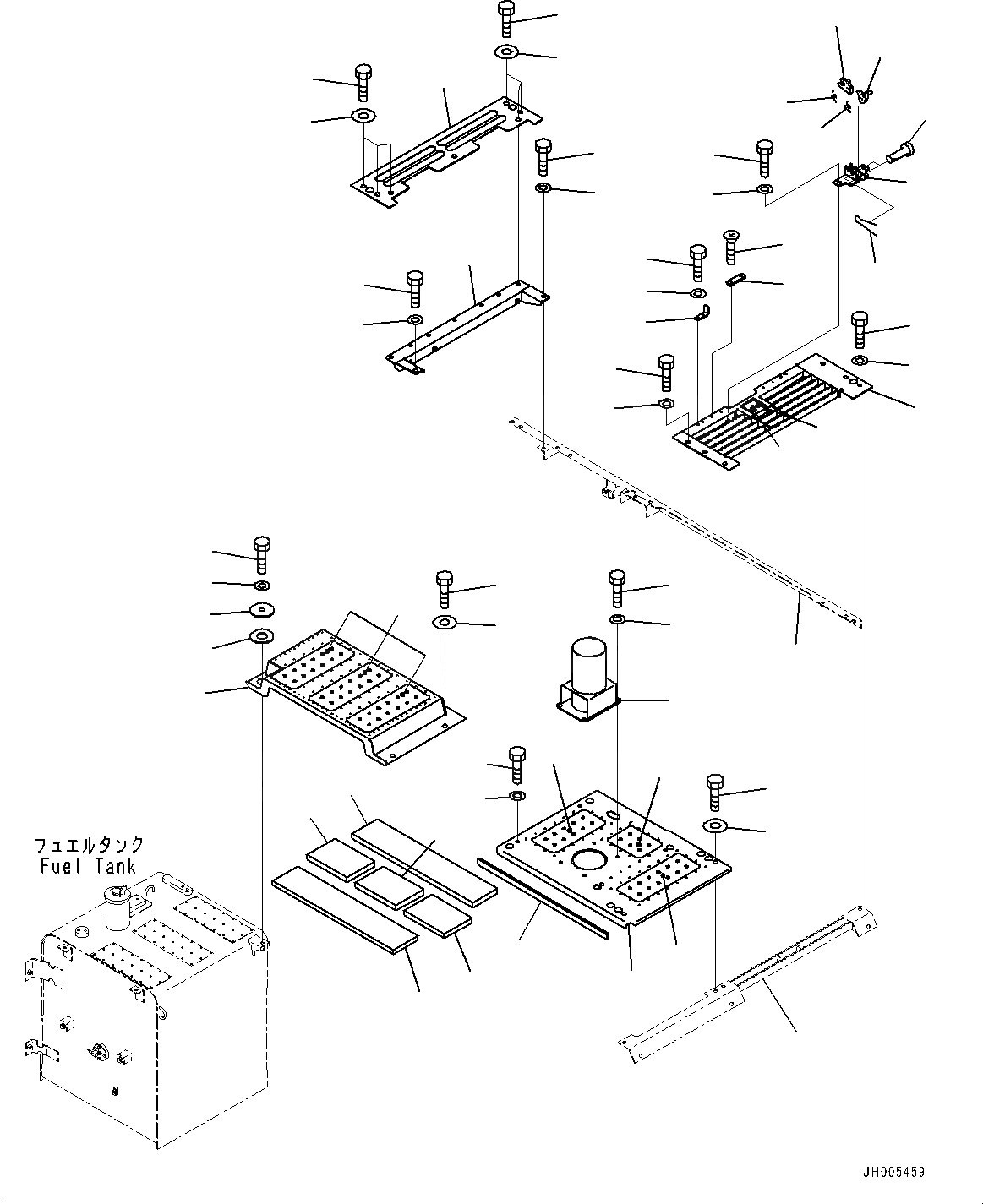 フュエルタンク
Fuel Tank

JH005459