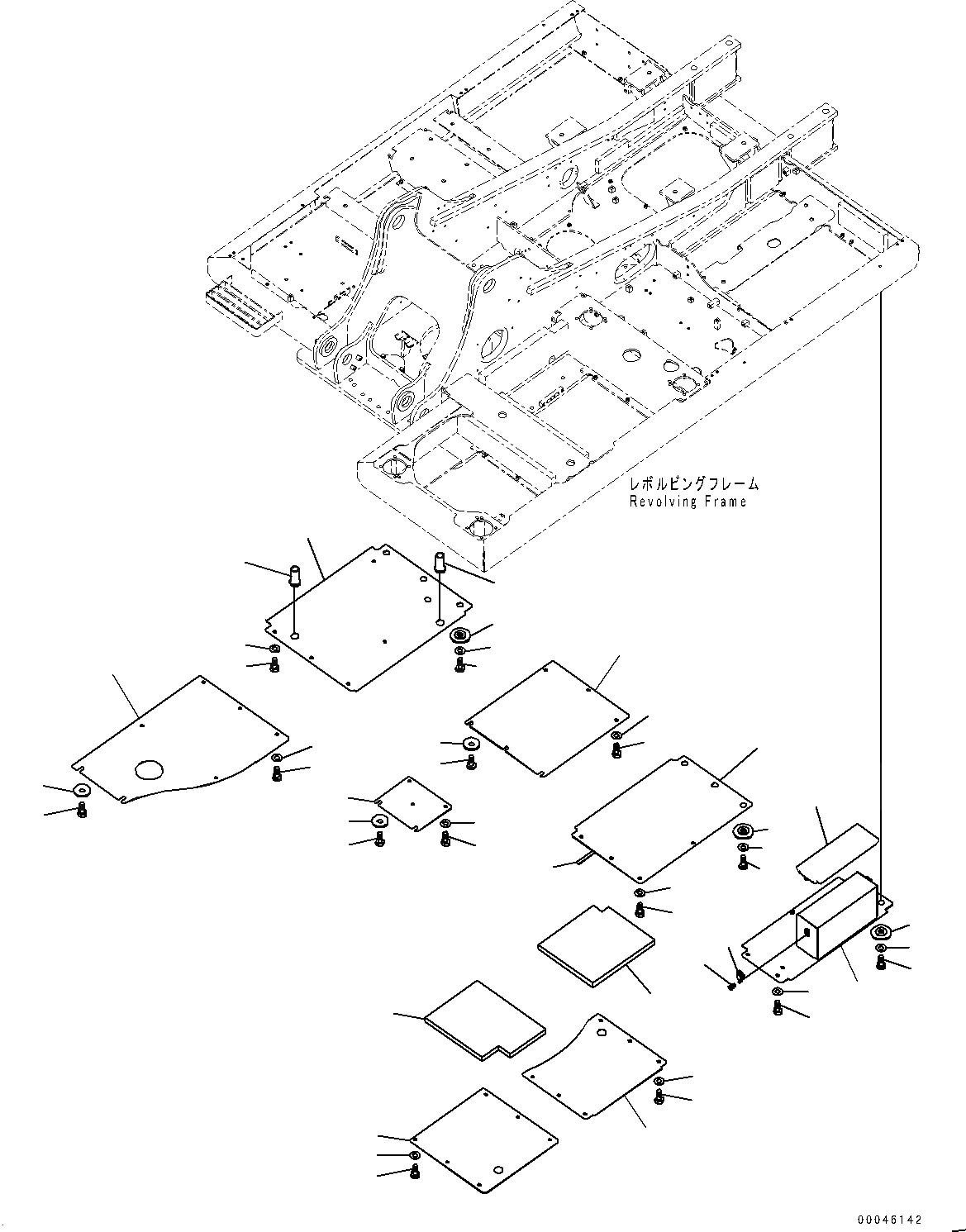 レボルビングフレーム
Revolving Frame

00046142