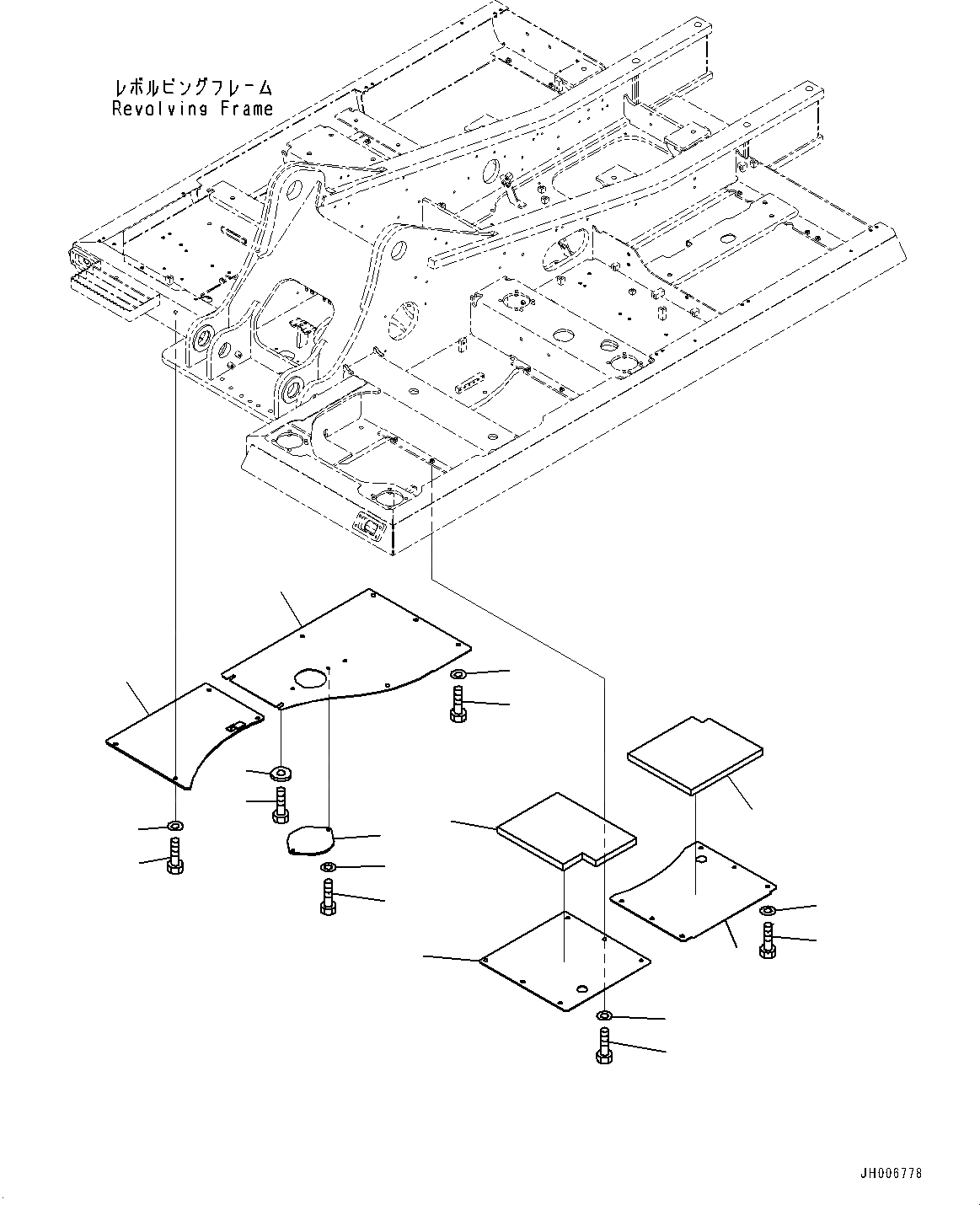 レボルビングフレーム
Revolving Frame

JH006778