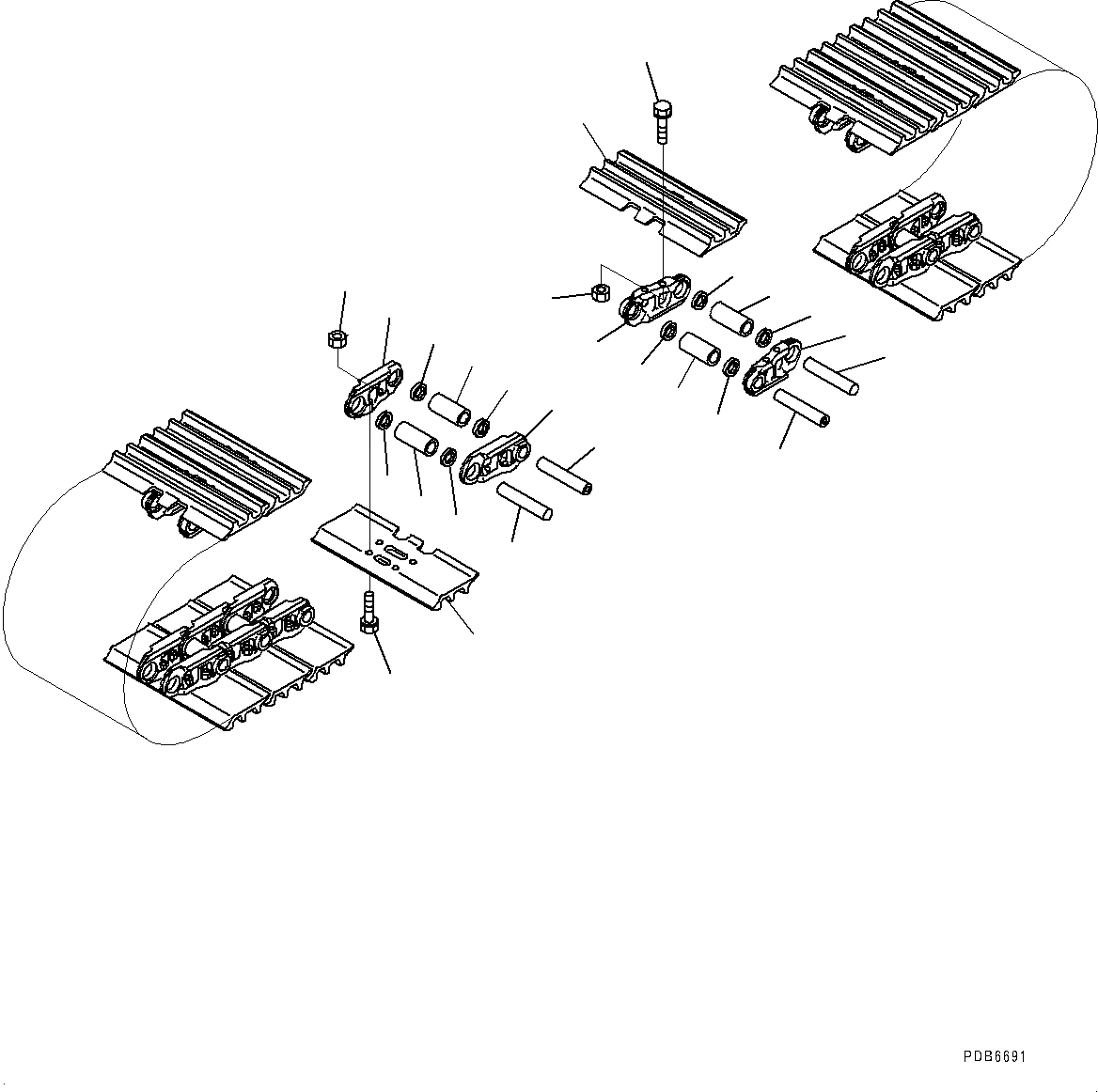 PDB6691