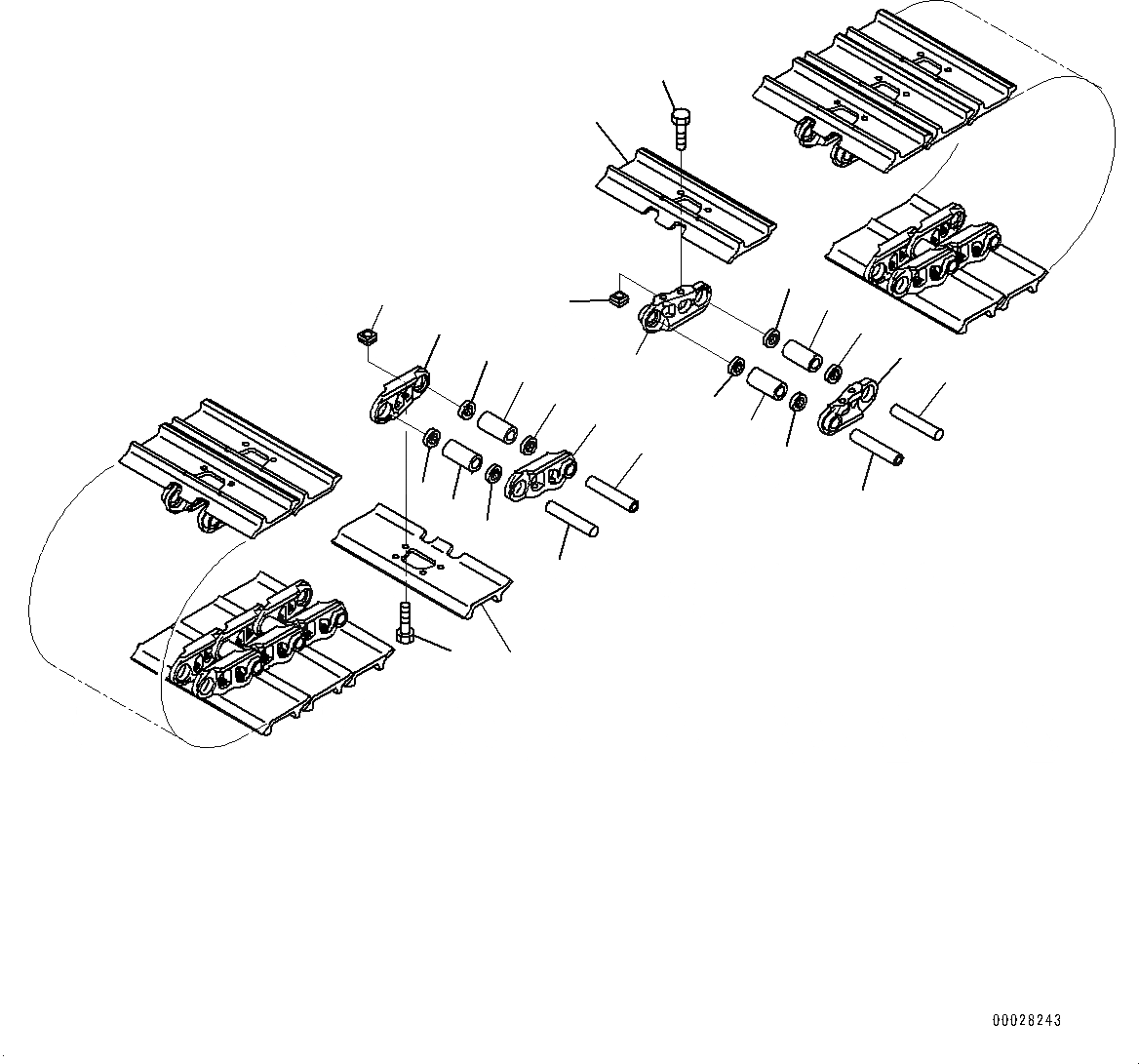 00028243