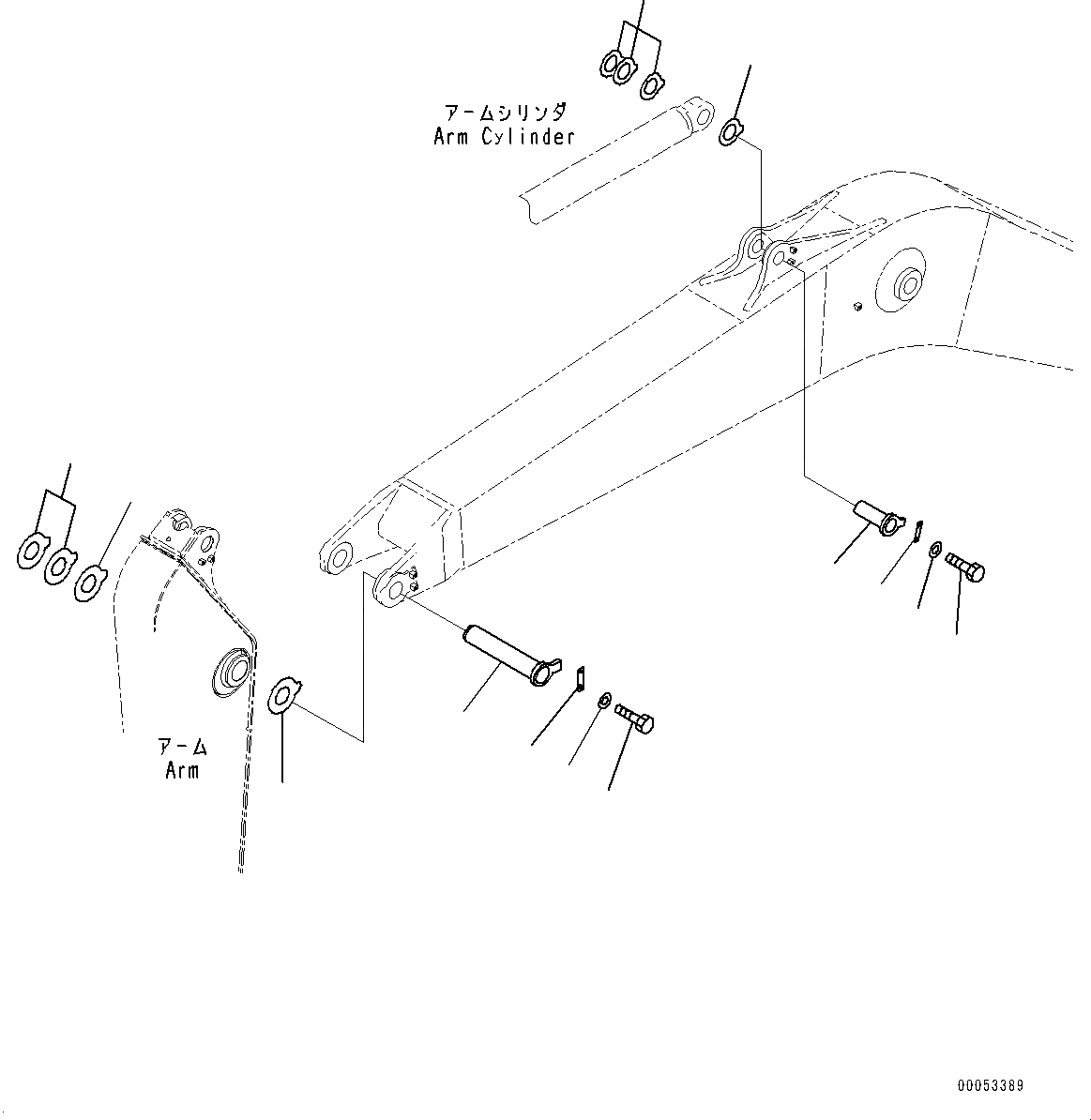 アームシリンダ
Arm Cylinder

アーム
Arm

00053389