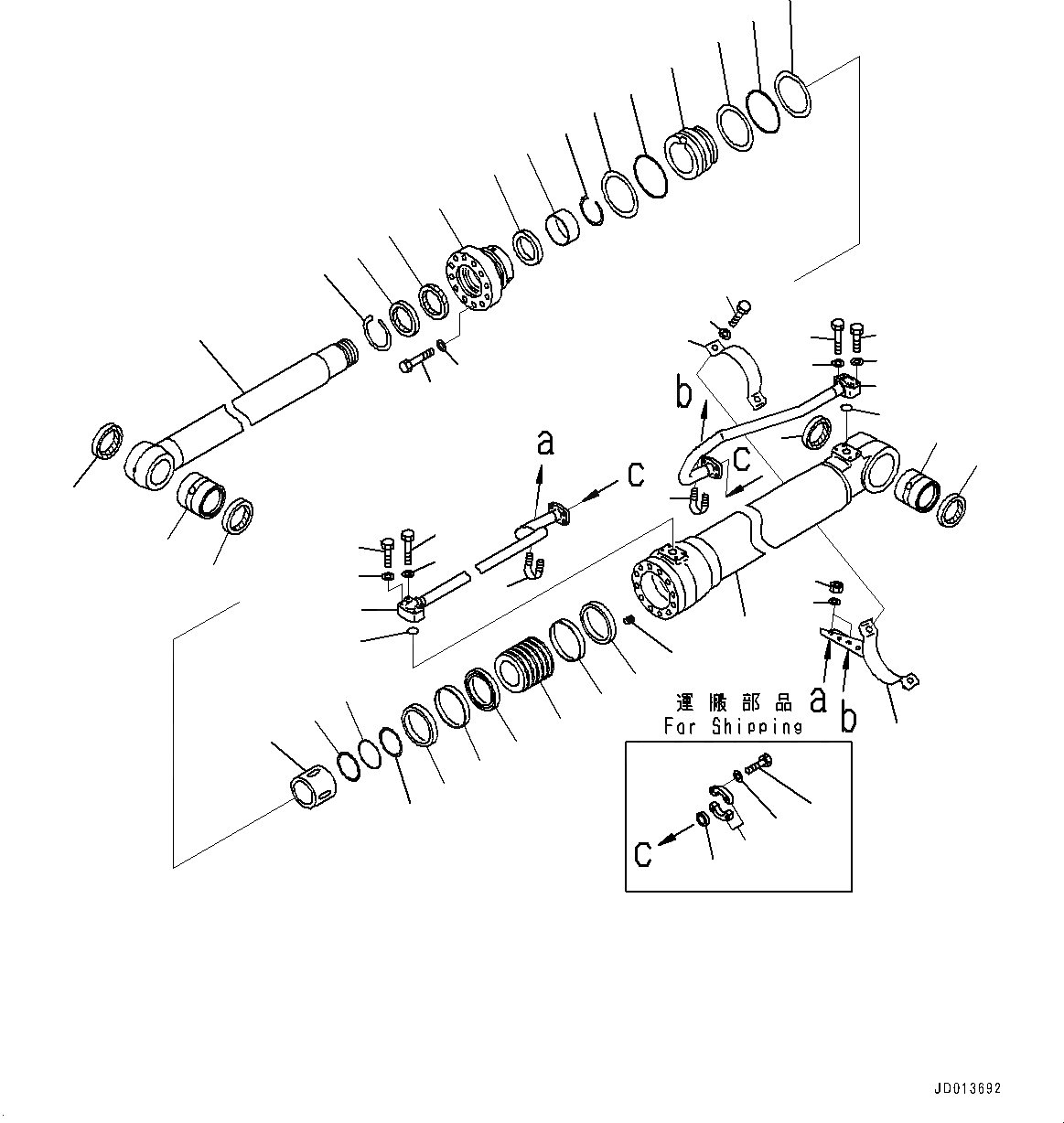 b
a
c
c
運搬部品
For Shipping
a
b
c
JD013692