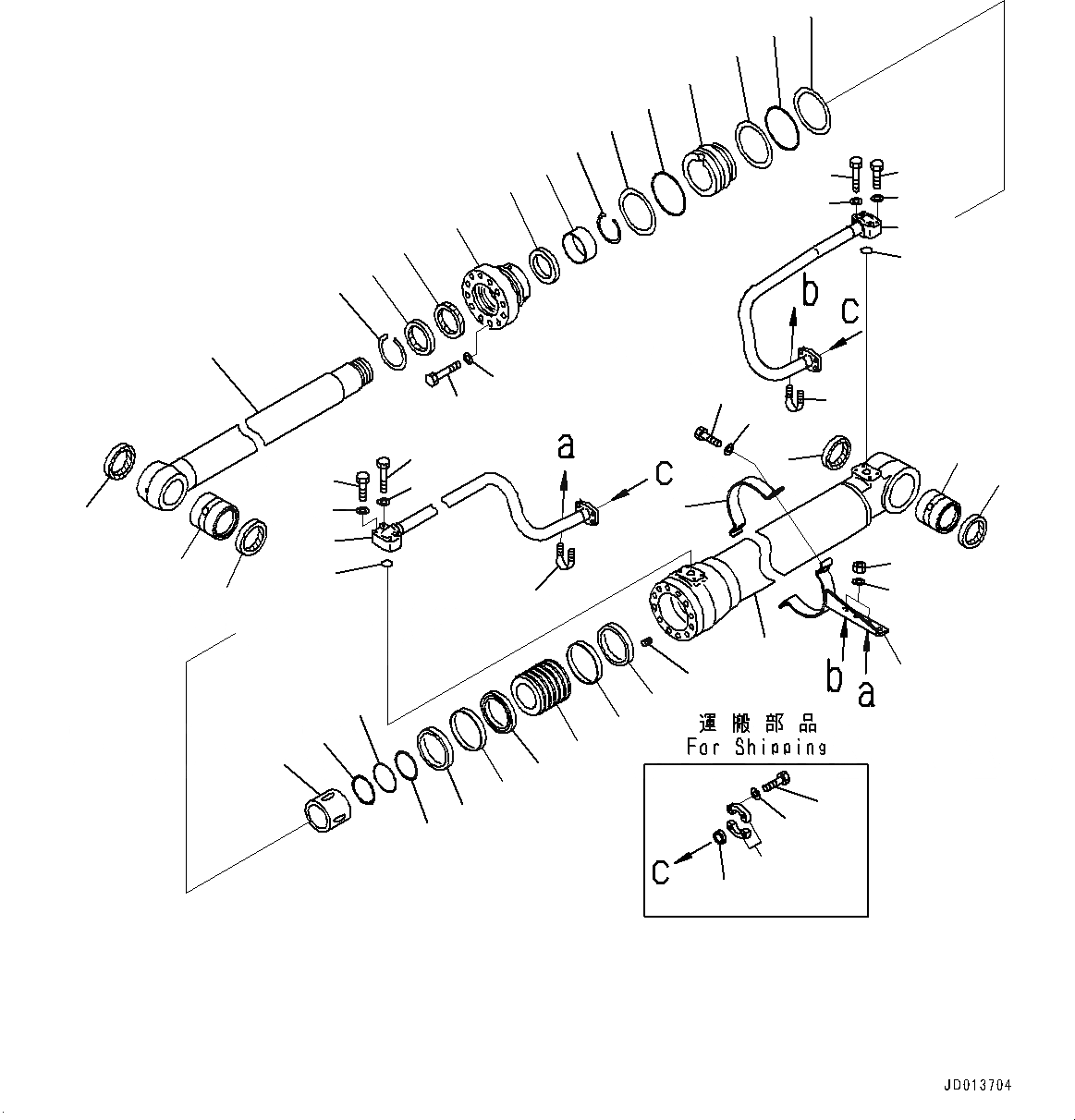 b
c
a
c
b
a
運搬部品
For Shipping
c
JD013704