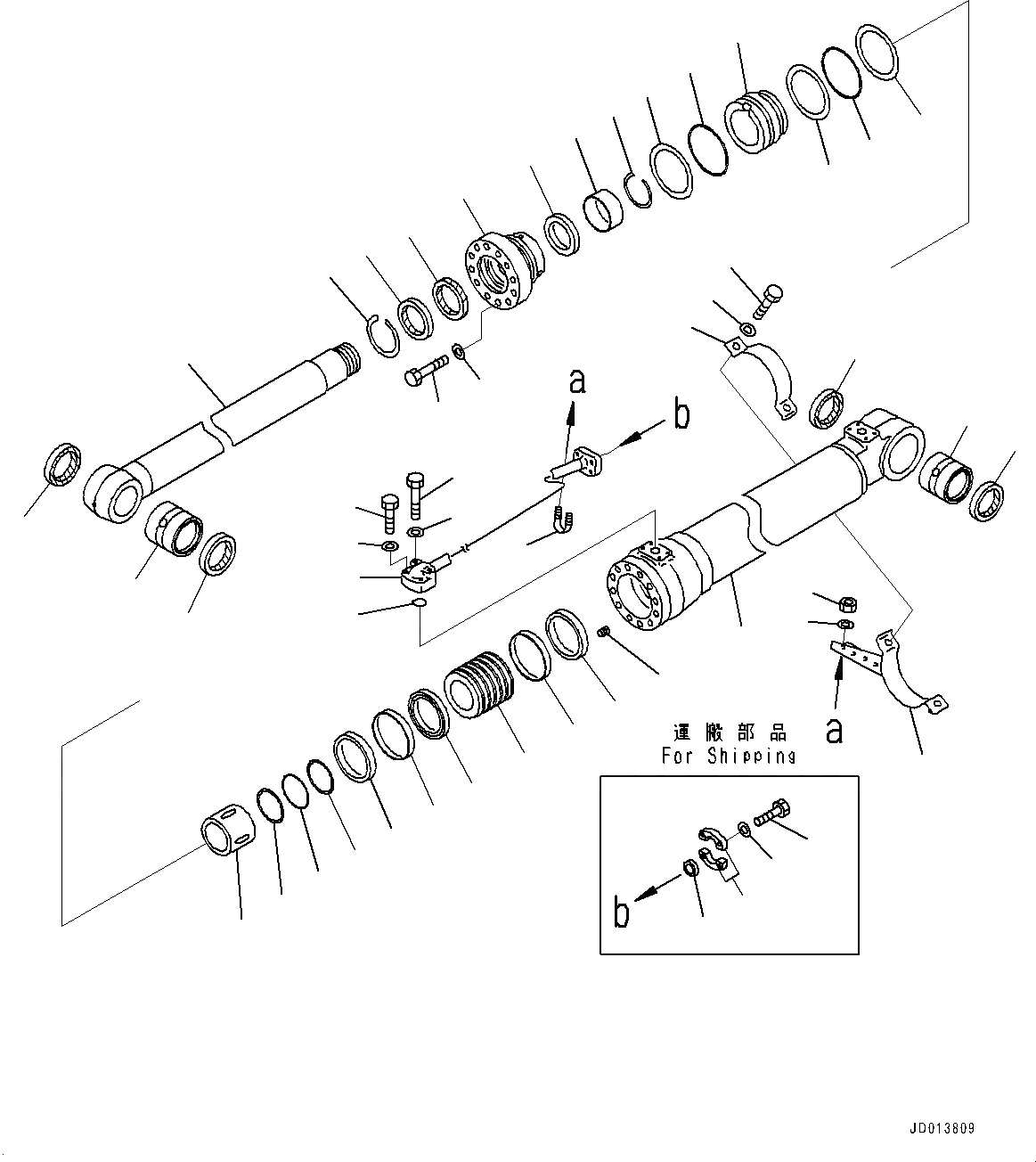 a

b

運搬部品
For Shipping

a

b

JD013809