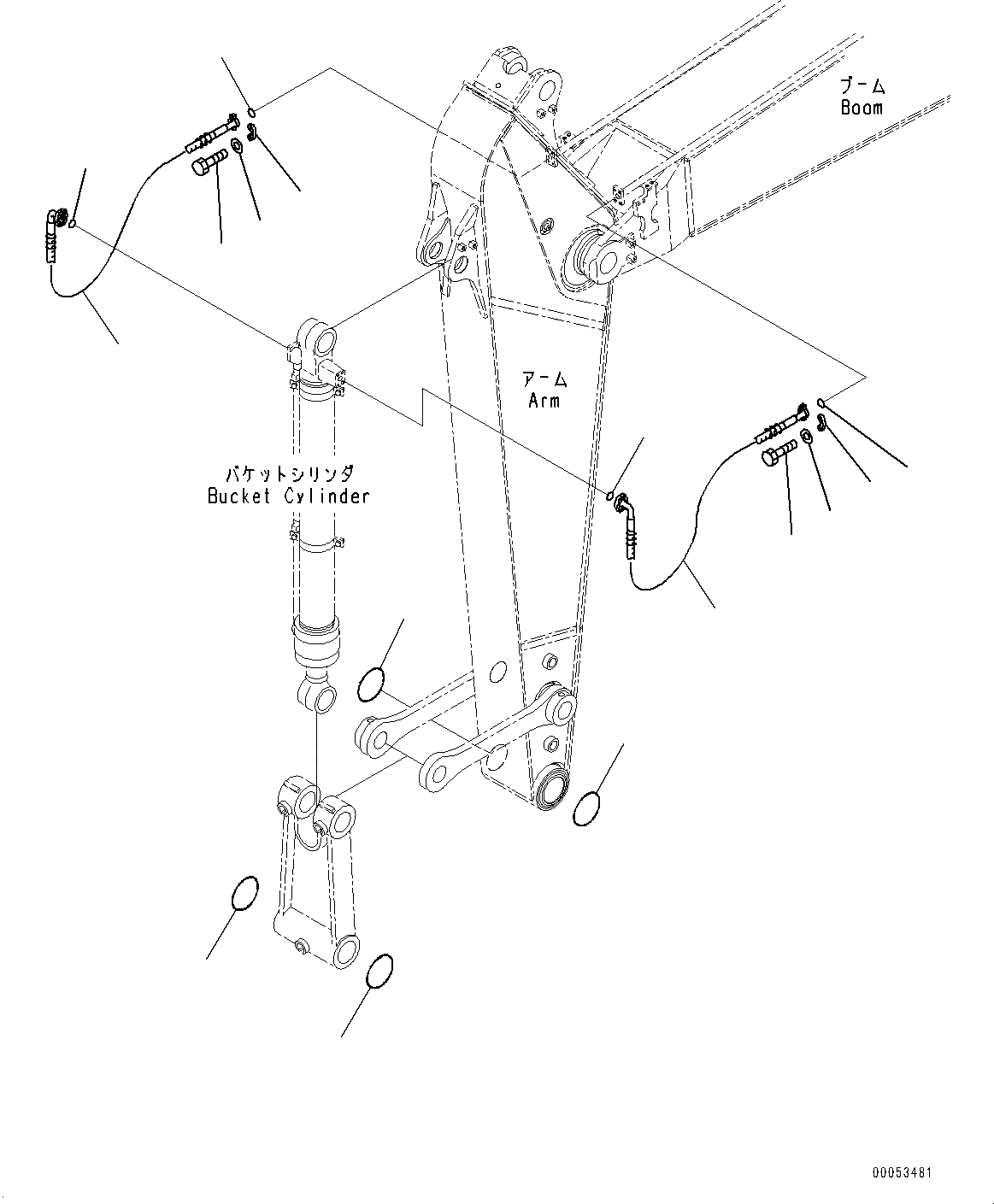 ブーム
Boom

アーム
Arm

バケットシリンダ
Bucket Cylinder

00053481