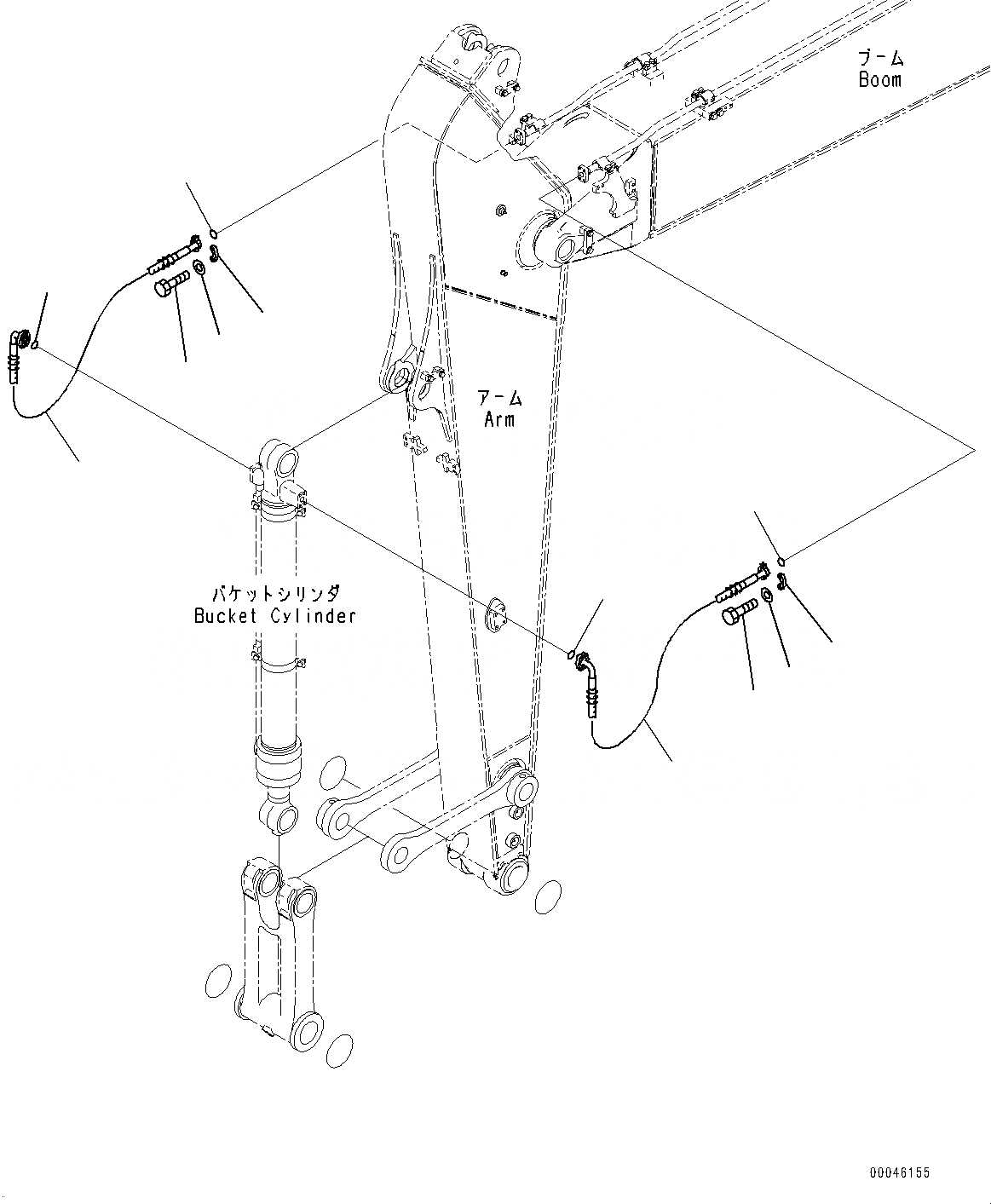 ブーム
Boom

アーム
Arm

バケットシリンダ
Bucket Cylinder

00046155