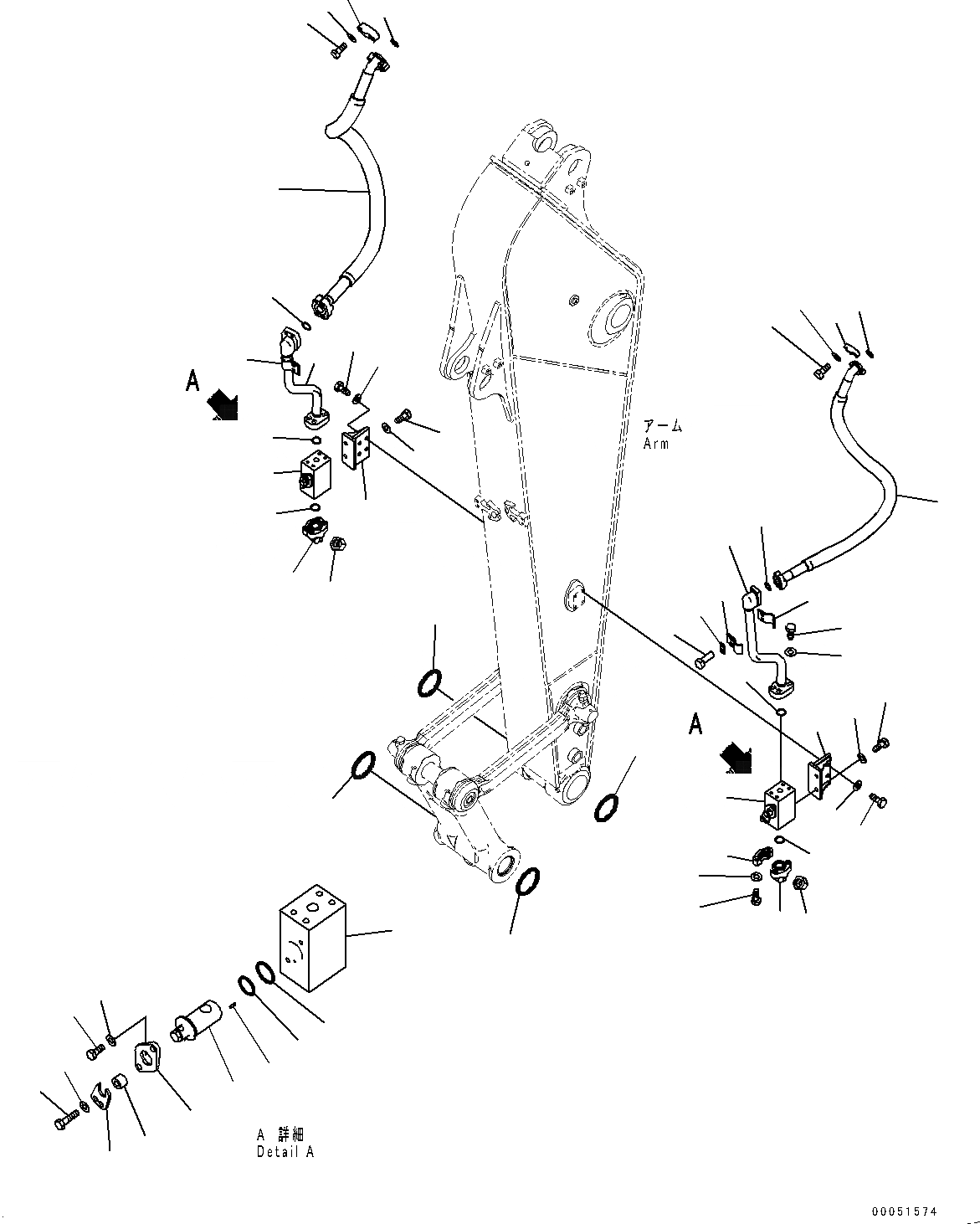 A

アーム
Arm

A

A 詳細
Detail A

00051574