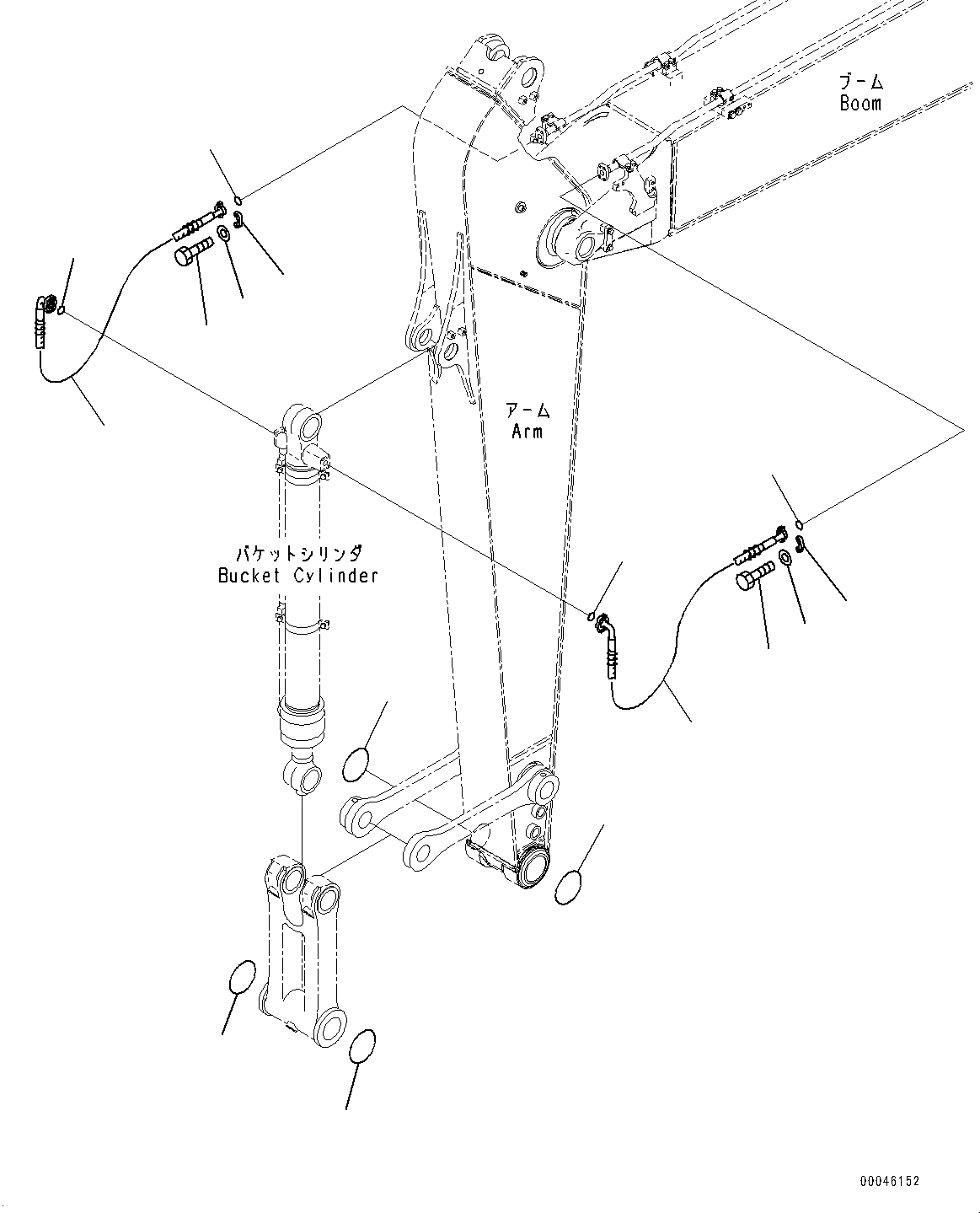 ブーム
Boom

アーム
Arm

バケットシリンダ
Bucket Cylinder

00046152