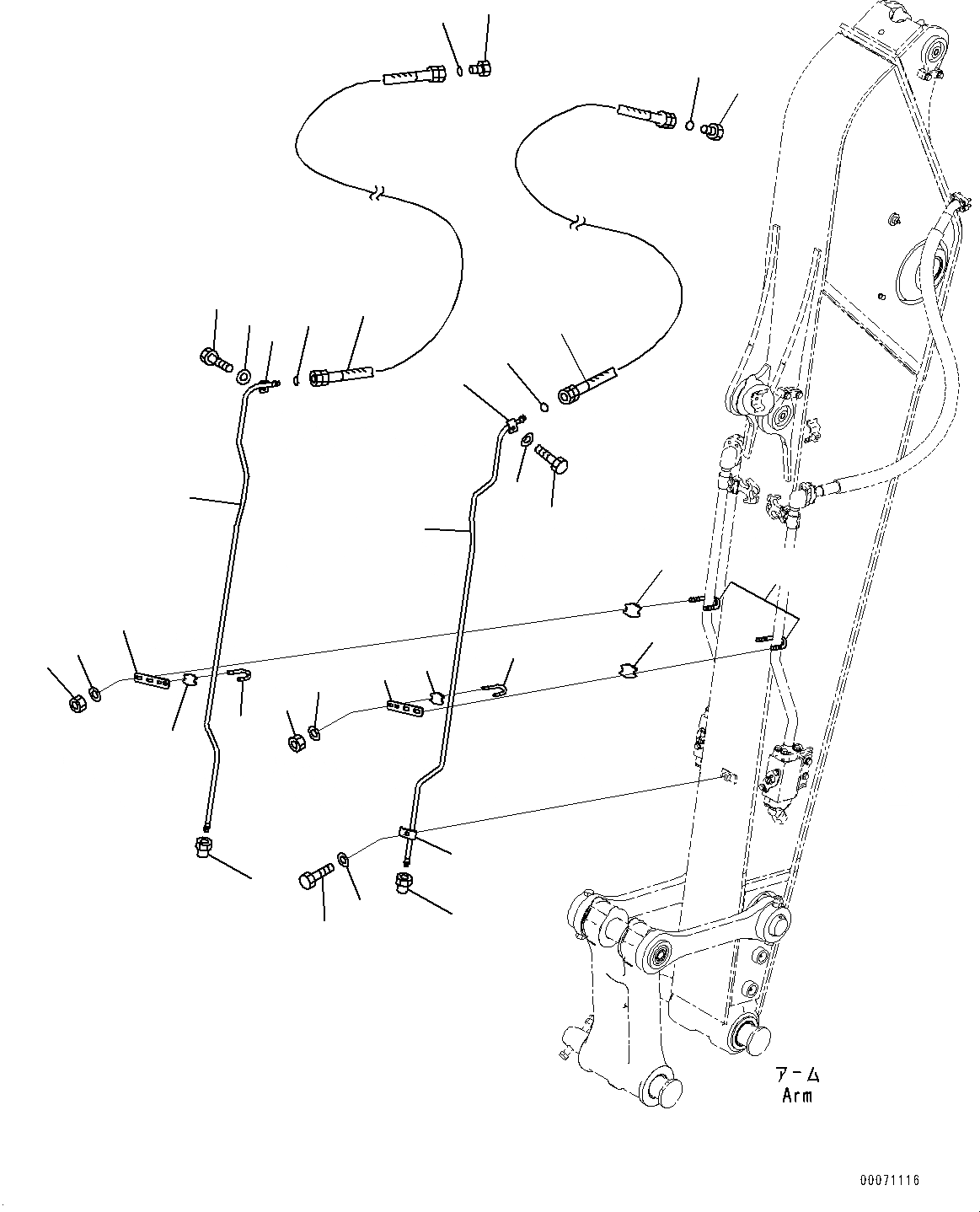 アーム
Arm

00071116