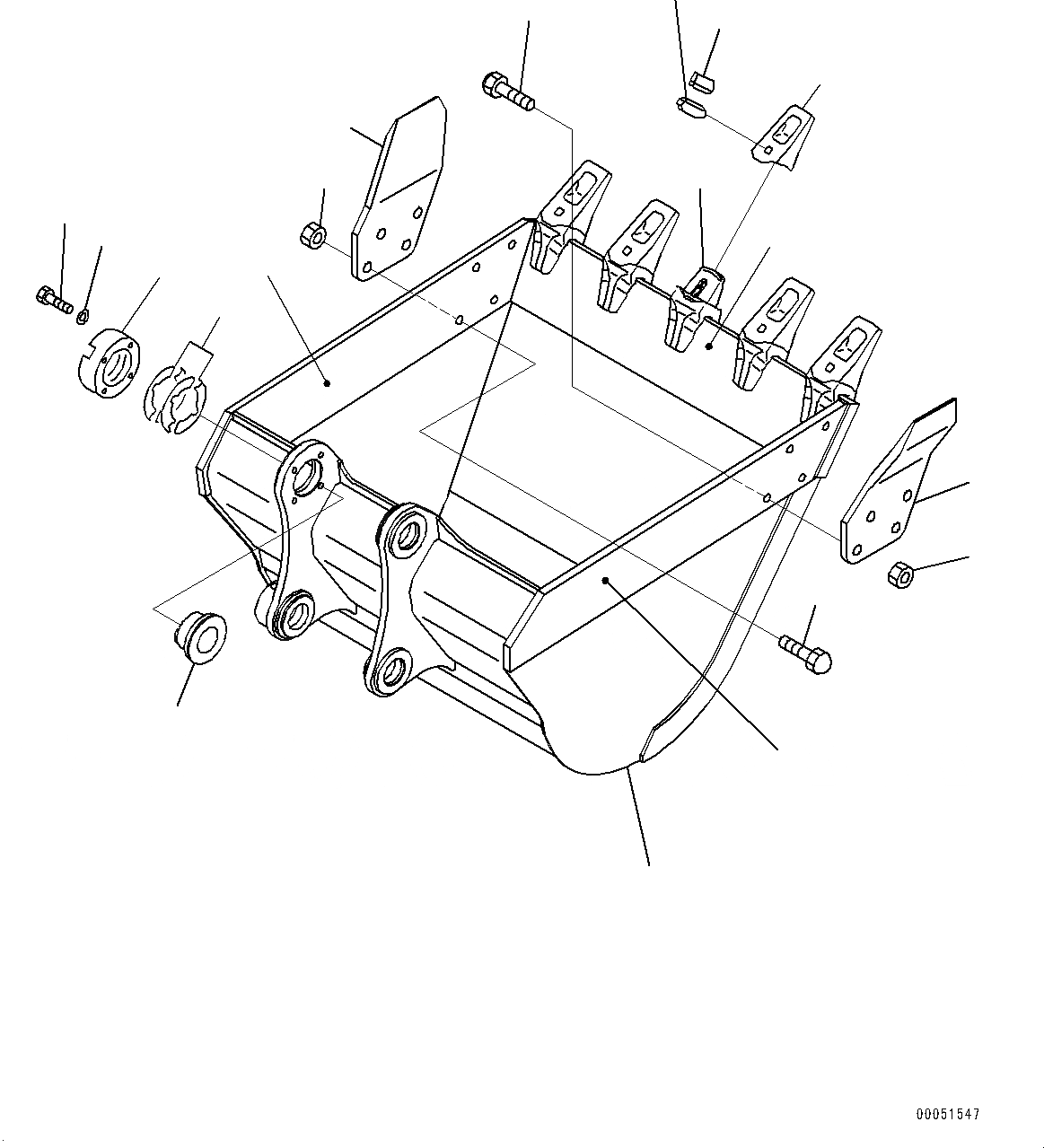 00051547