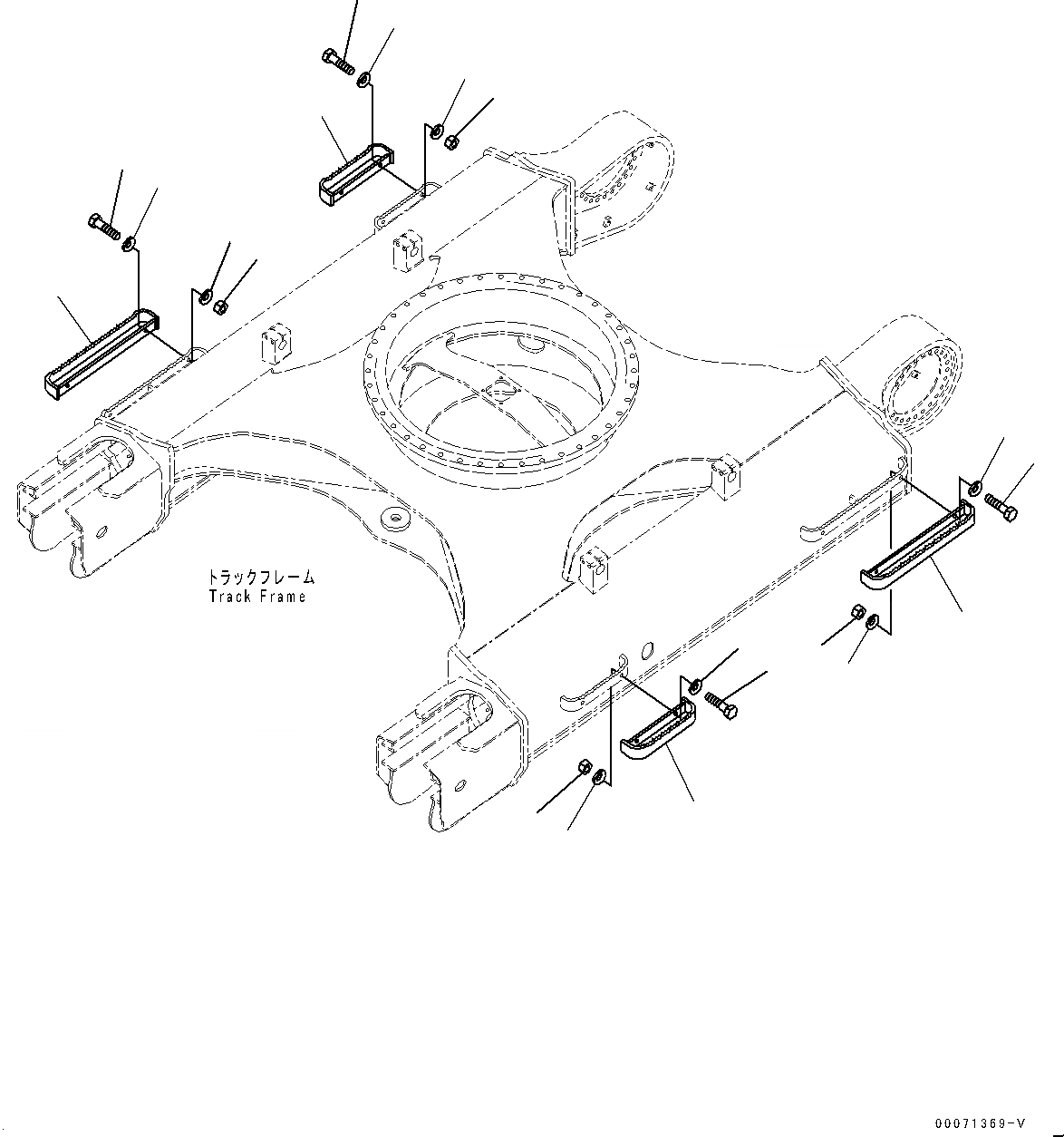 トラックフレーム
Track Frame

00071369-V