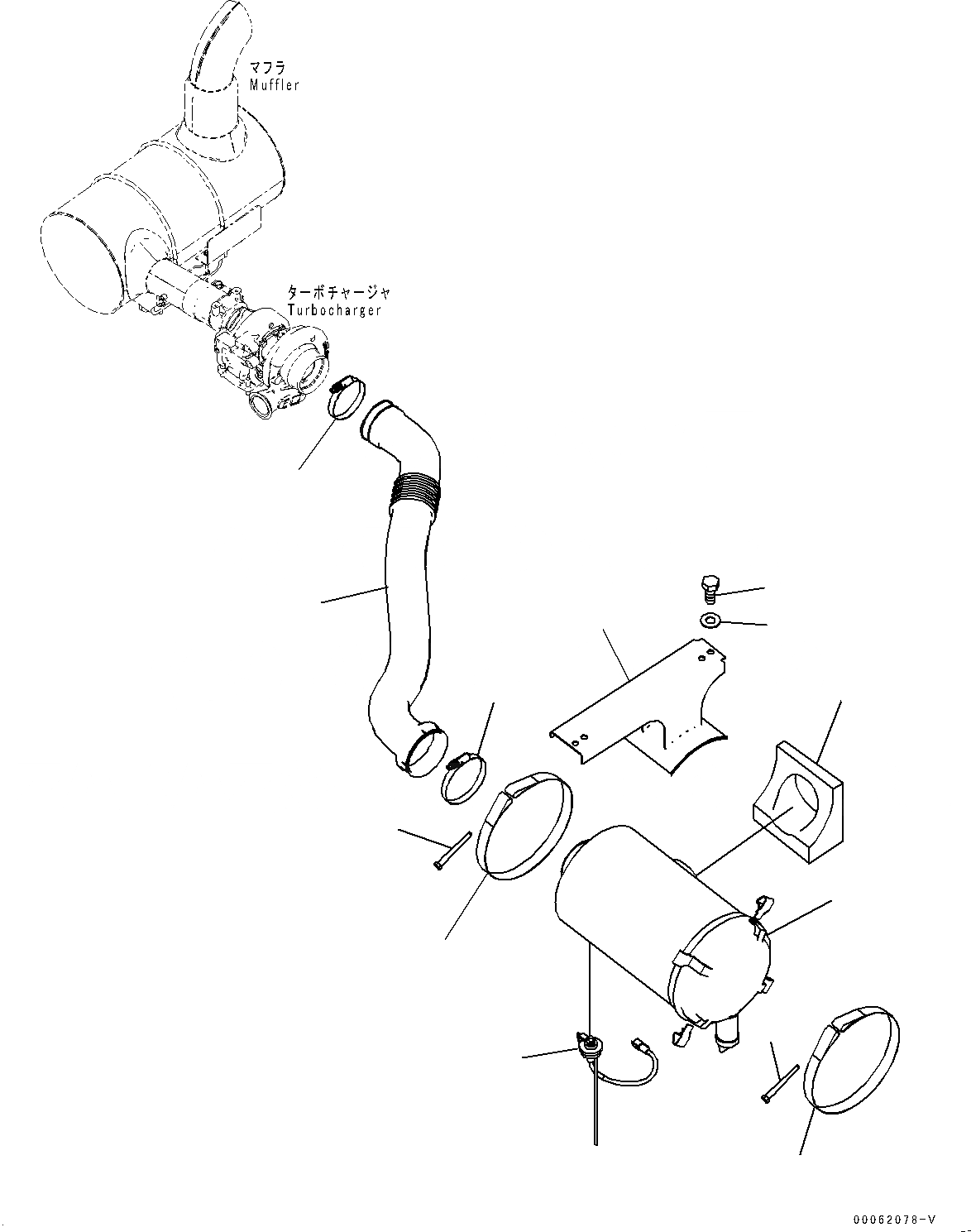 マフラ
Muffler

ターボチャージャ
Turbocharger

00062078-V