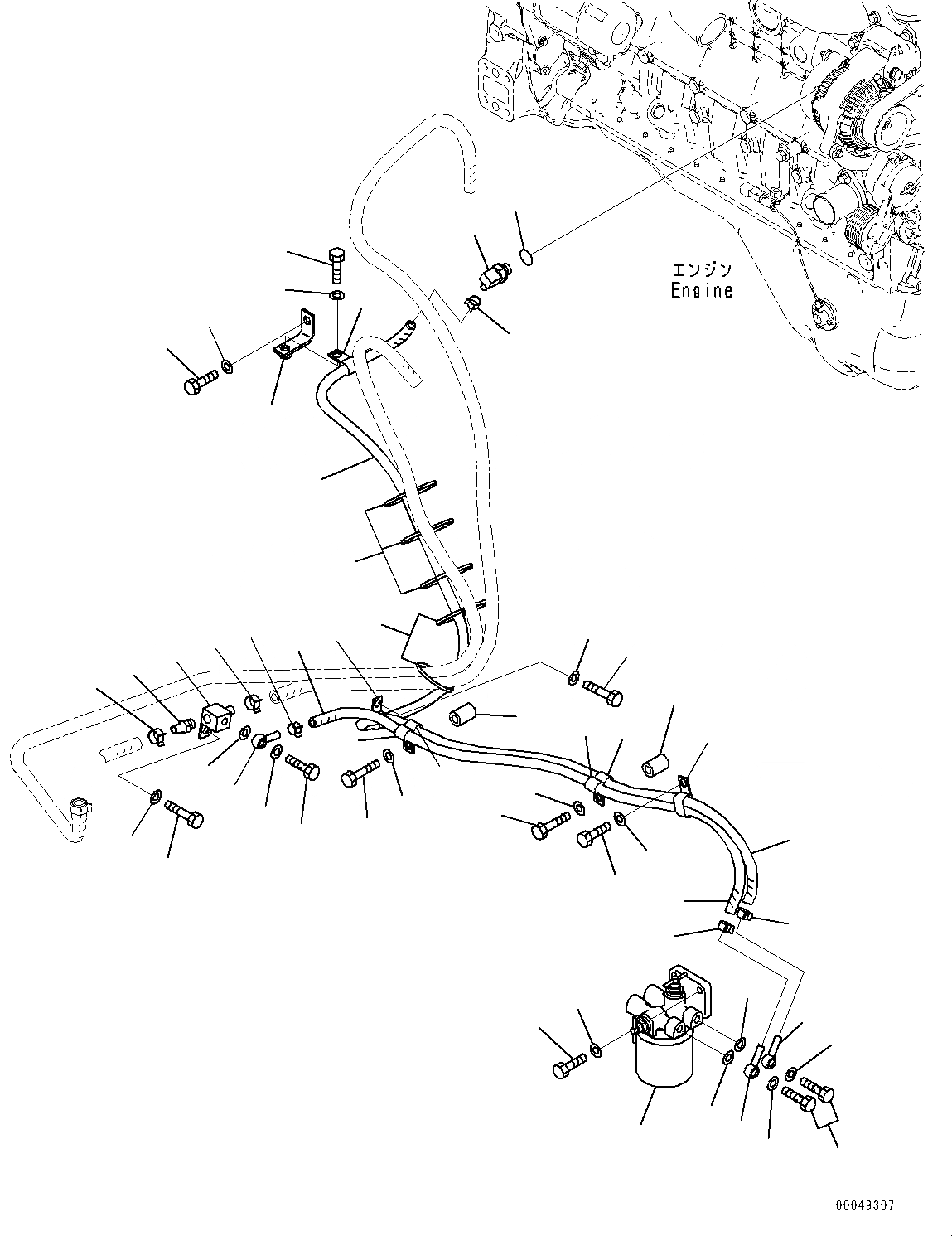 エンジン
Engine

00049307