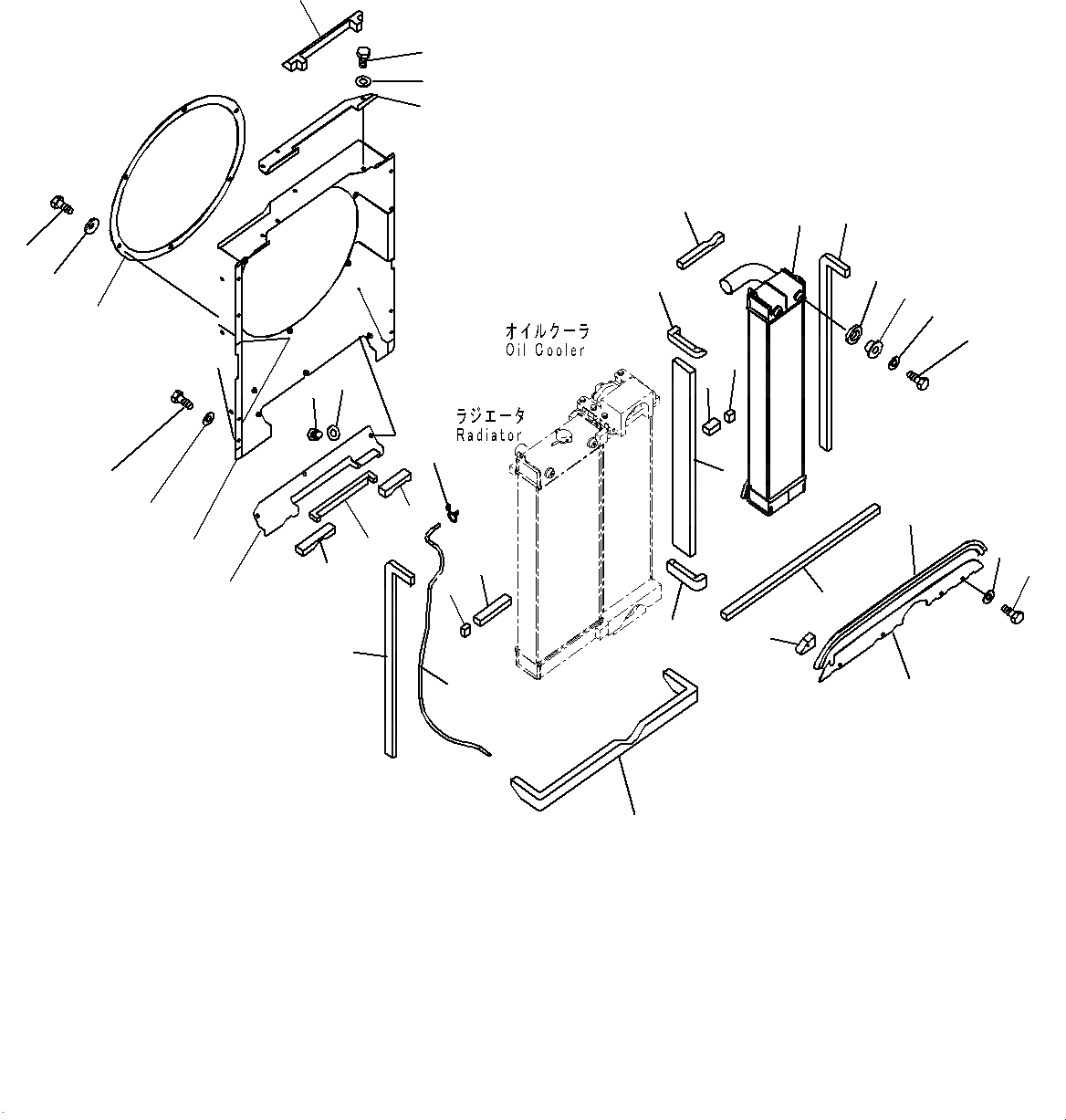 オイルクーラ
Oil Cooler

ラジエータ
Radiator