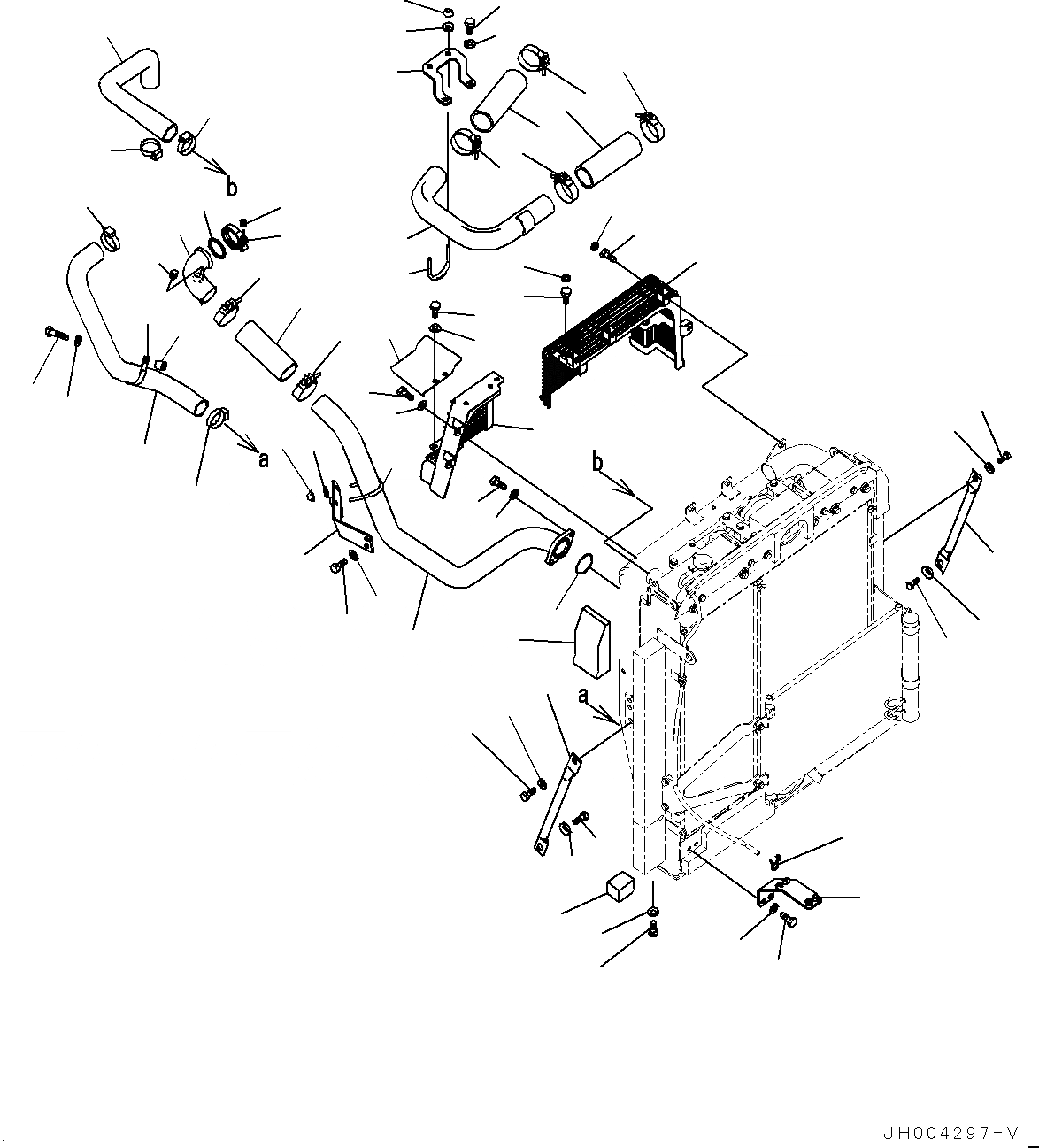 b

a

b

a

JH004297-V