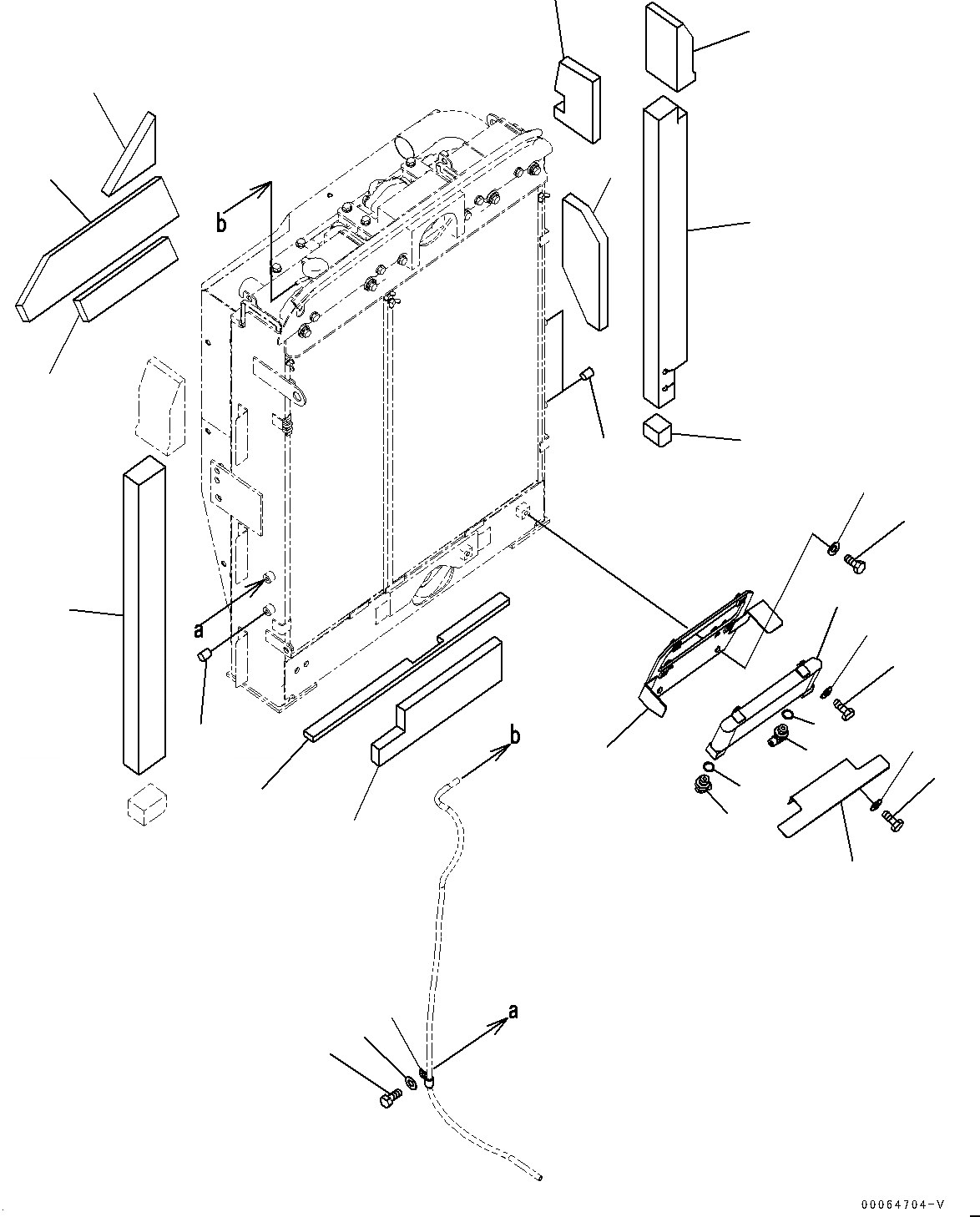 b

a

b

a

00064704-V