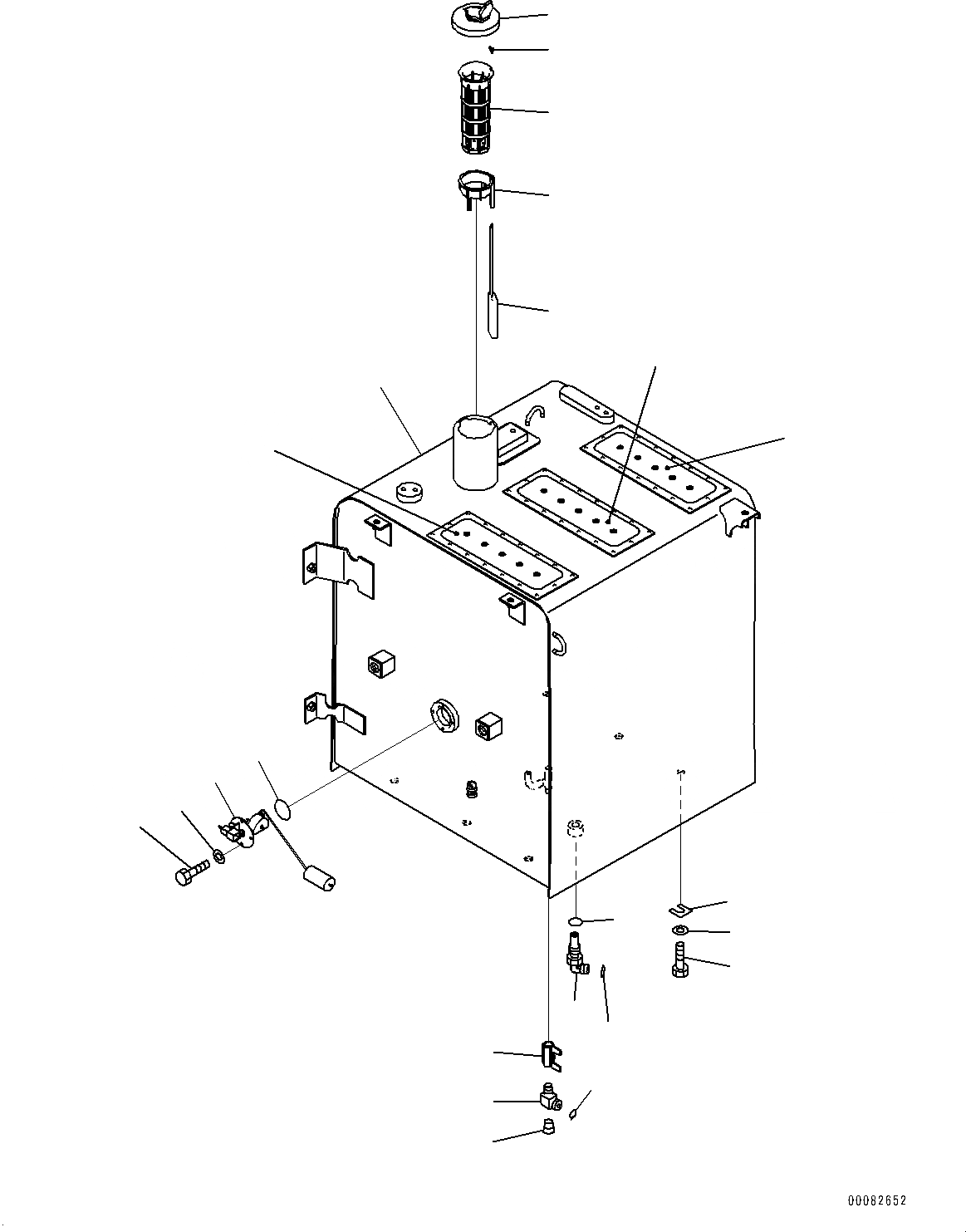 00082652