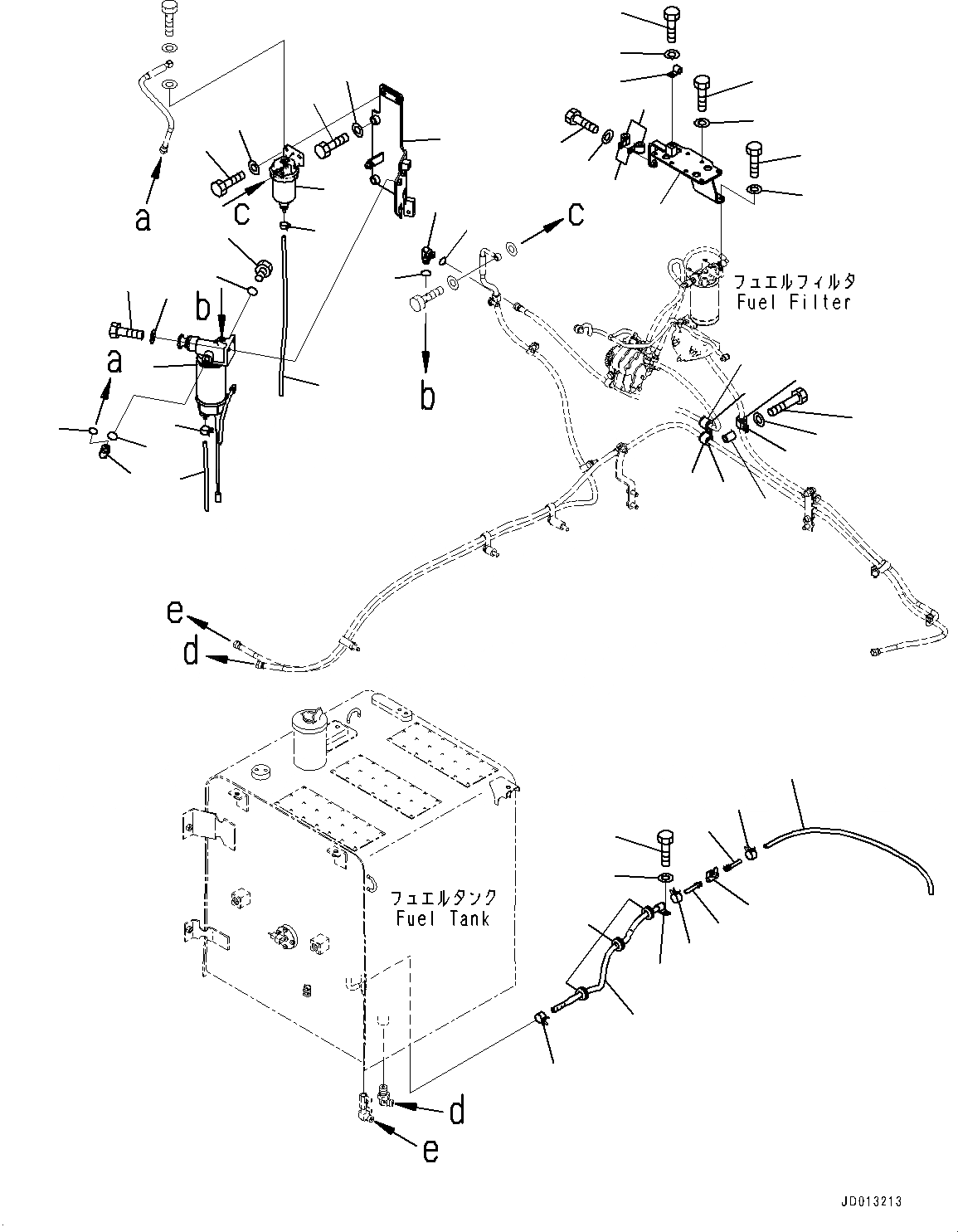 a
c
b
a
c
b
フュエルフィルタ
Fuel Filter
e
d
フュエルタンク
Fuel Tank
d
e
JD013213