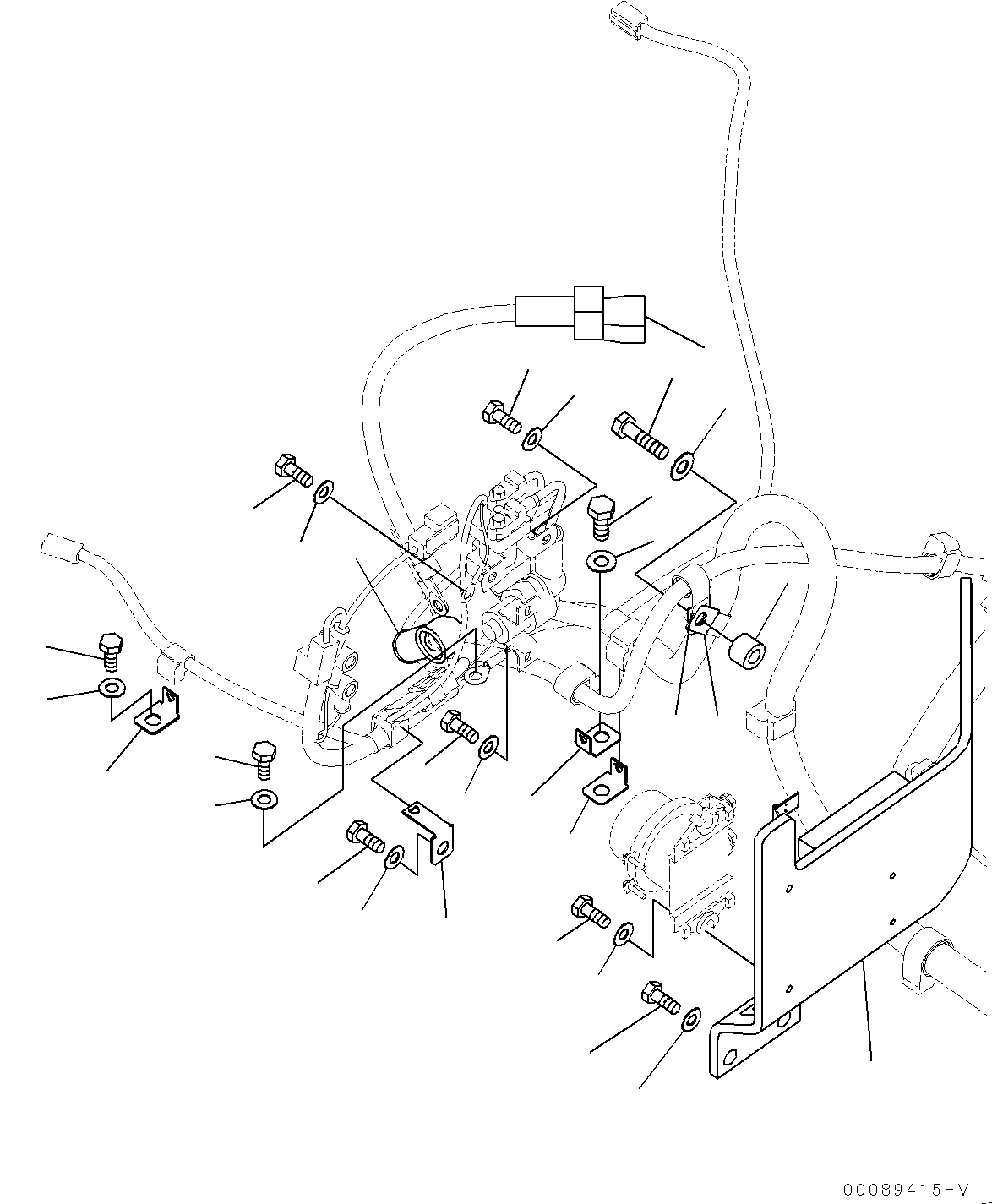 00089415-V