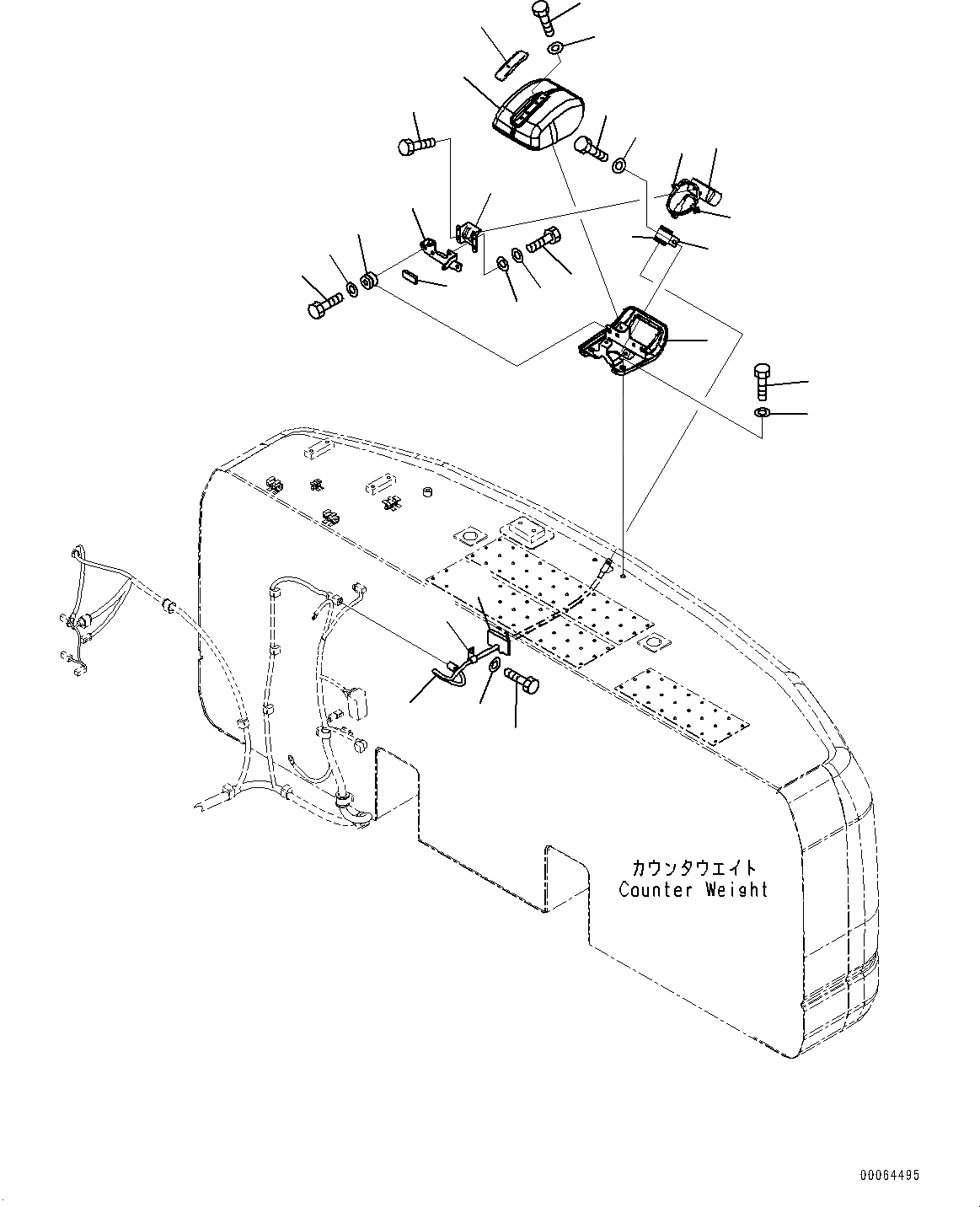 カウンタウエイト
Counter Weight

00064495