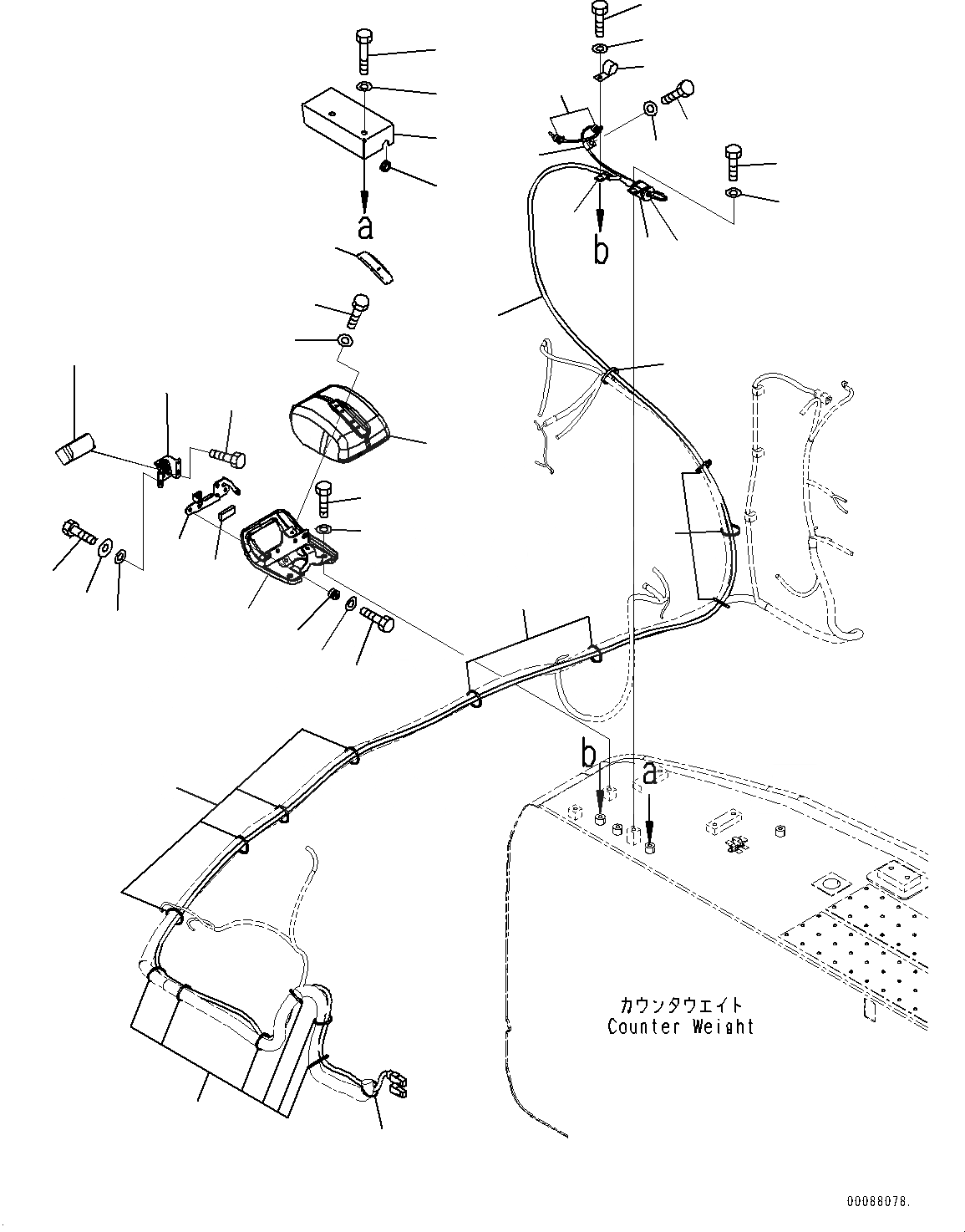 a

b

b

a

カウンタウエイト
Counter Weight

00088078.