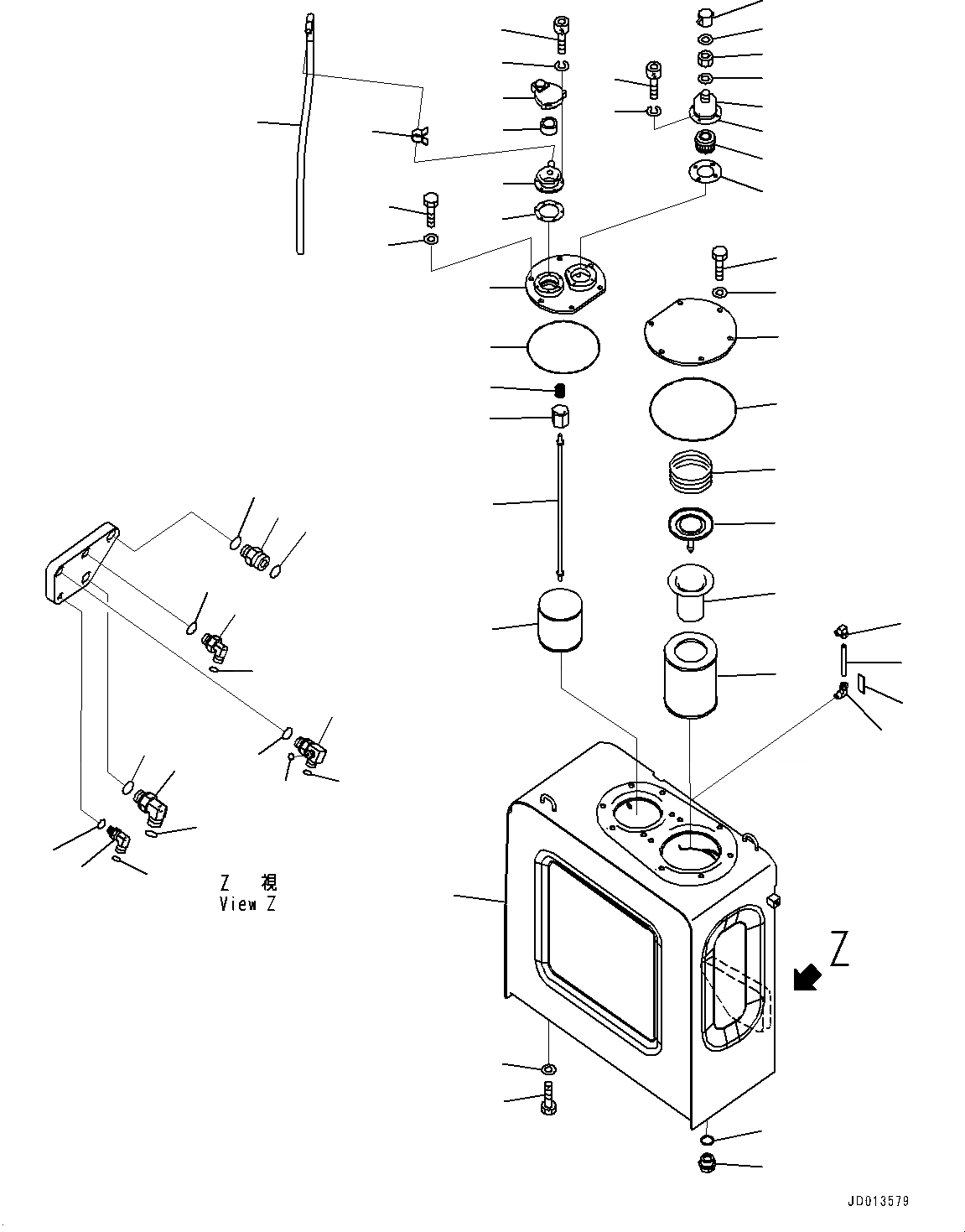 Z 視
View Z

Z

JD013579