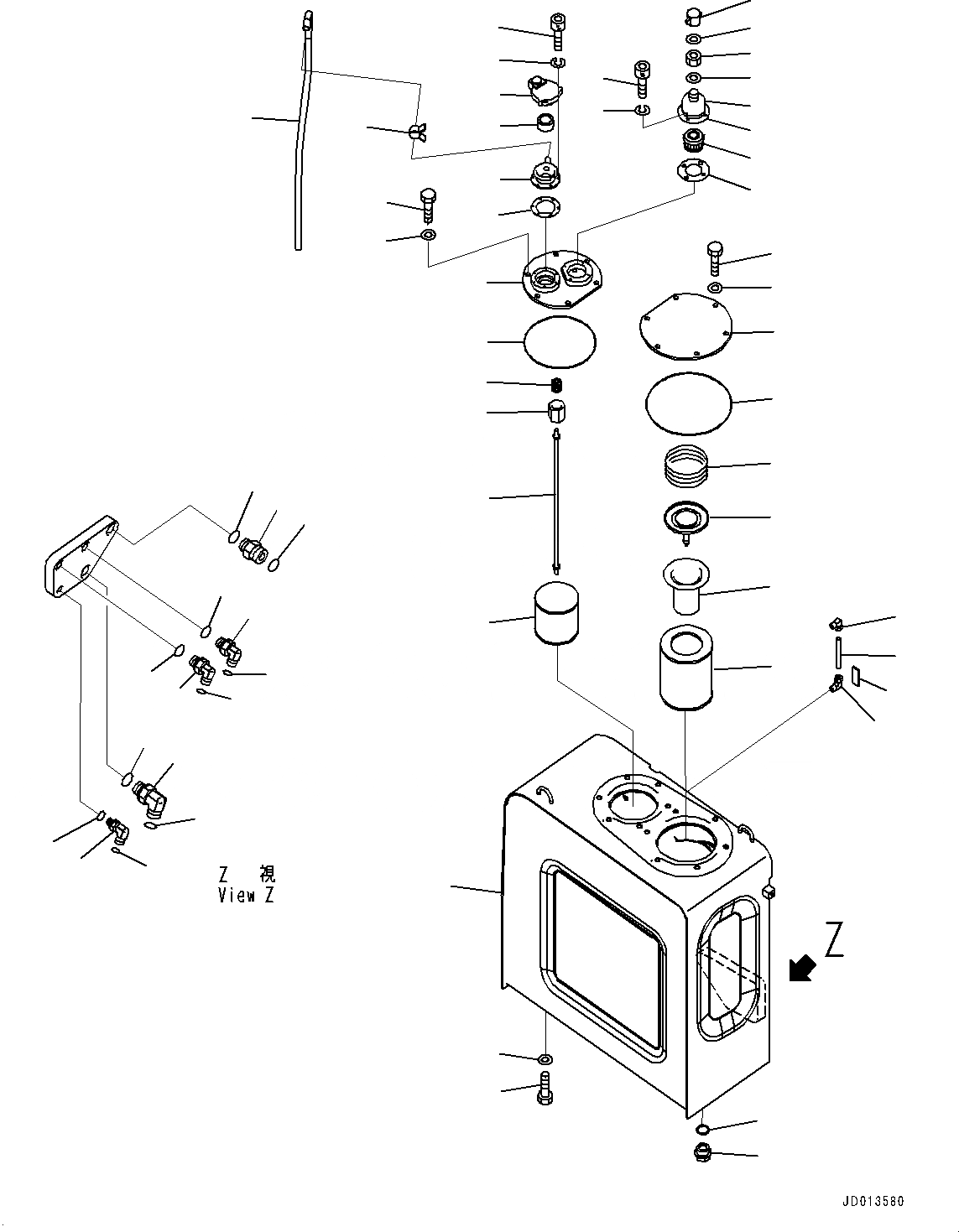 Z 視
View Z

Z

JD013580