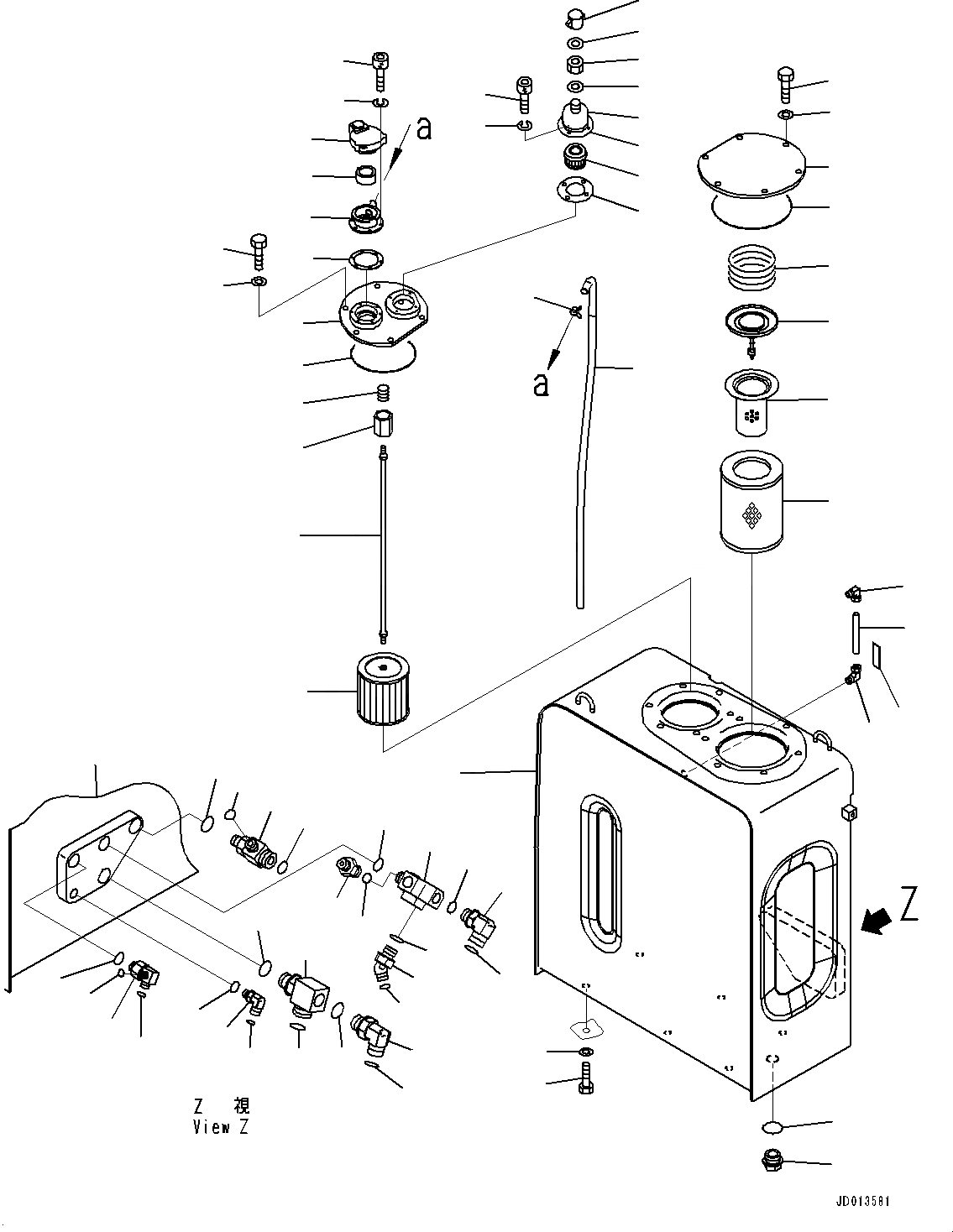 a

a

Z

Z 視
View Z

JD013581