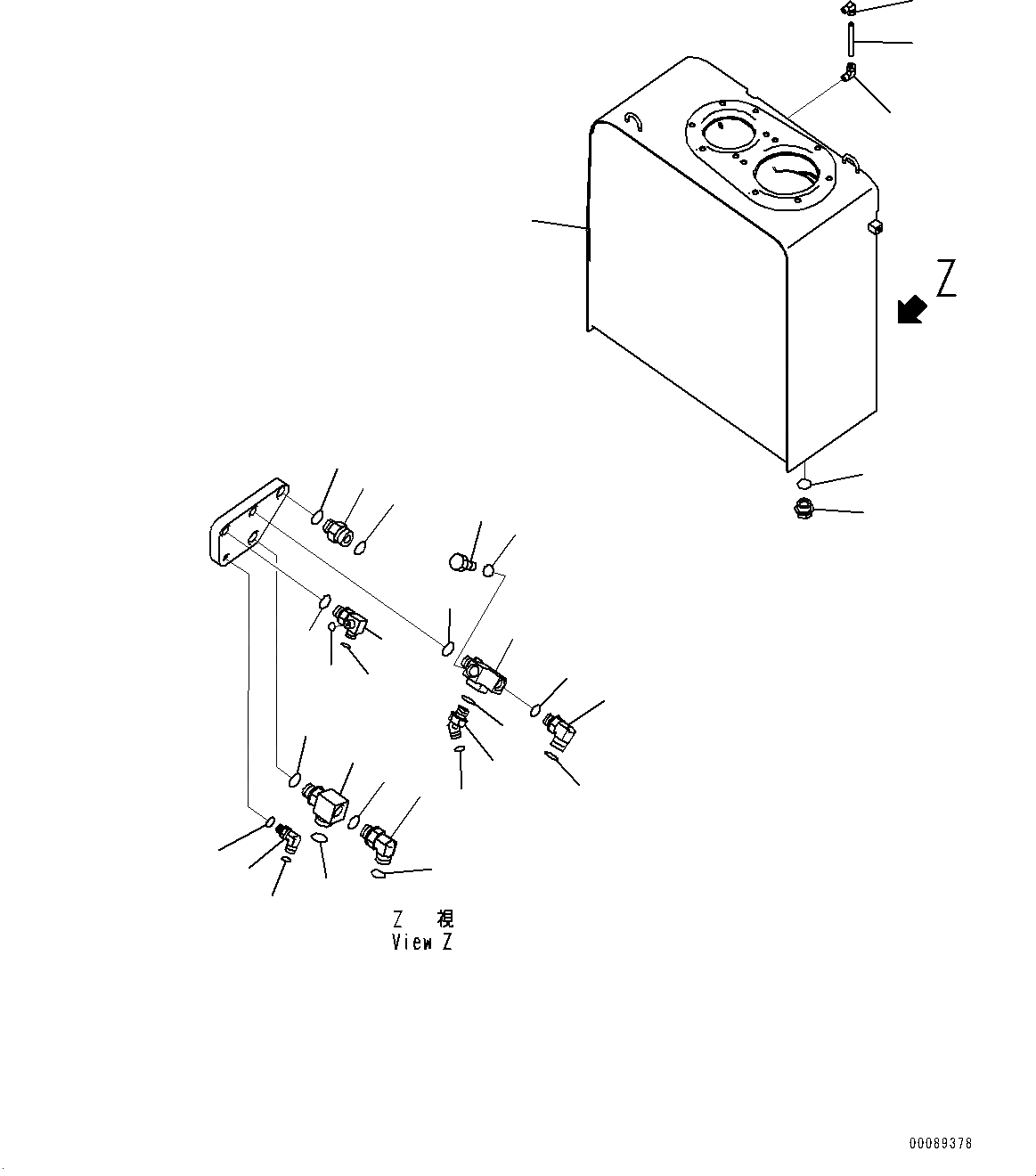 Z

Z 視
View Z

00089378