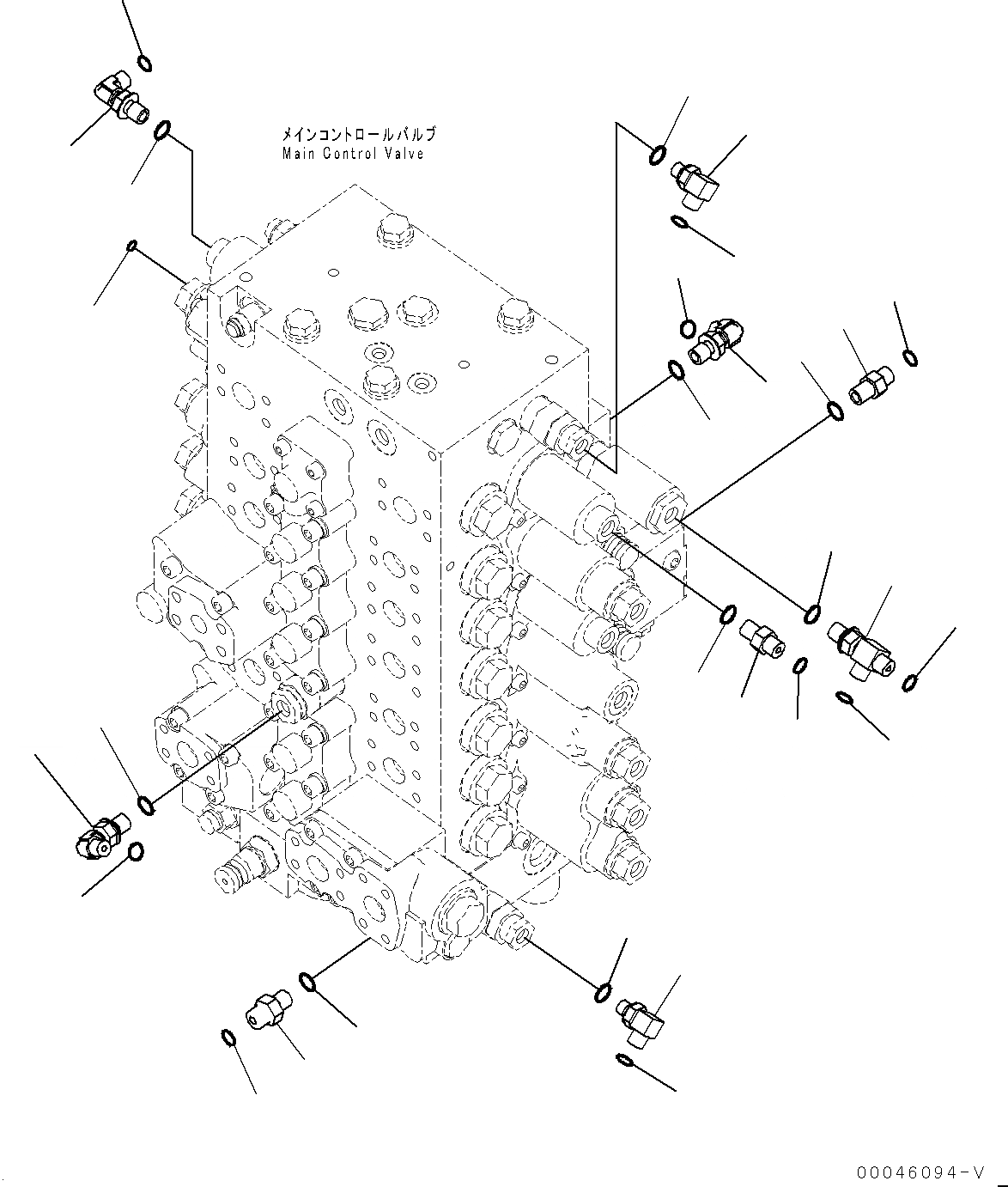 メインコントロールバルブ
Main Control Valve

00046094-V