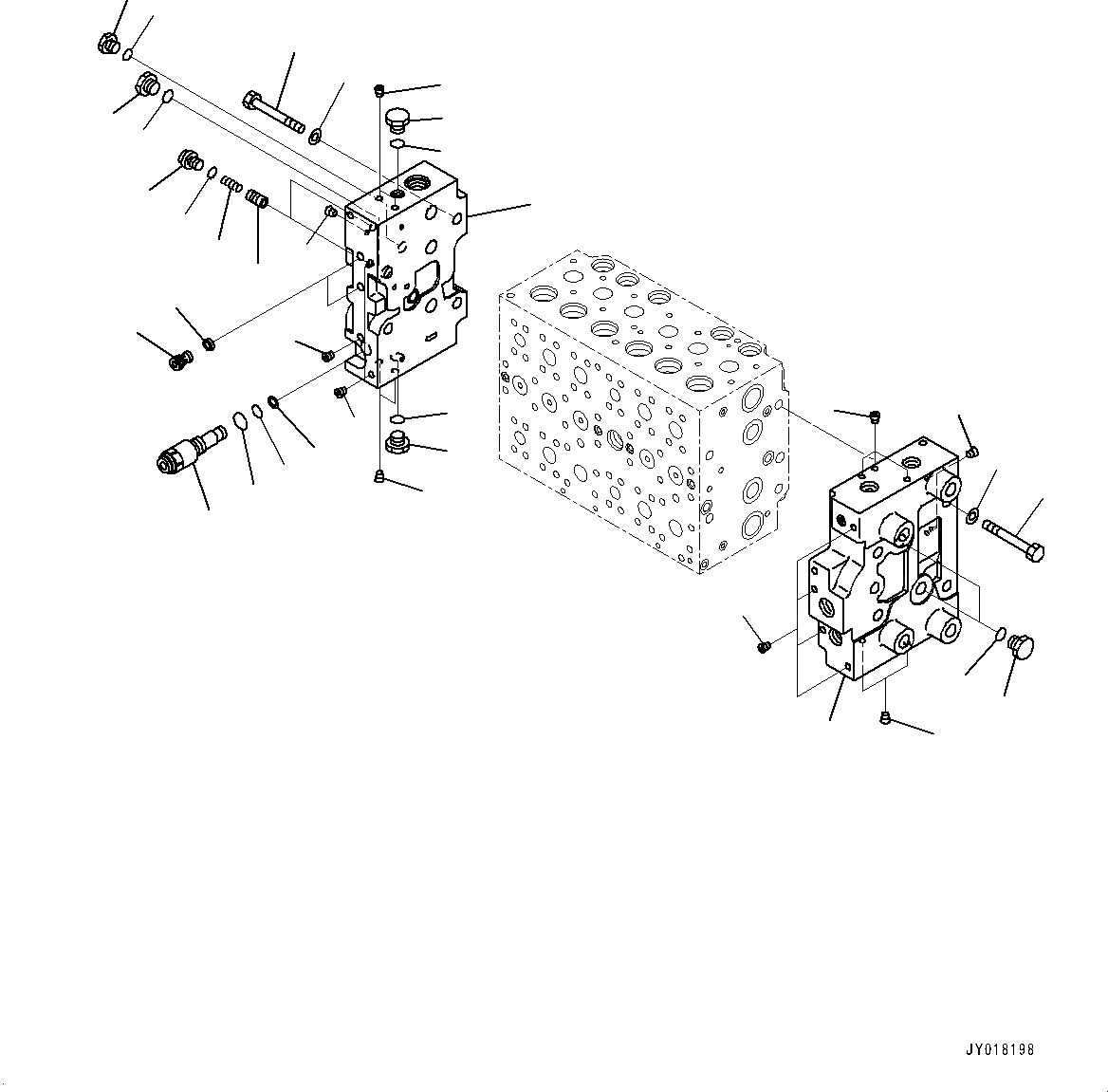 JY018198