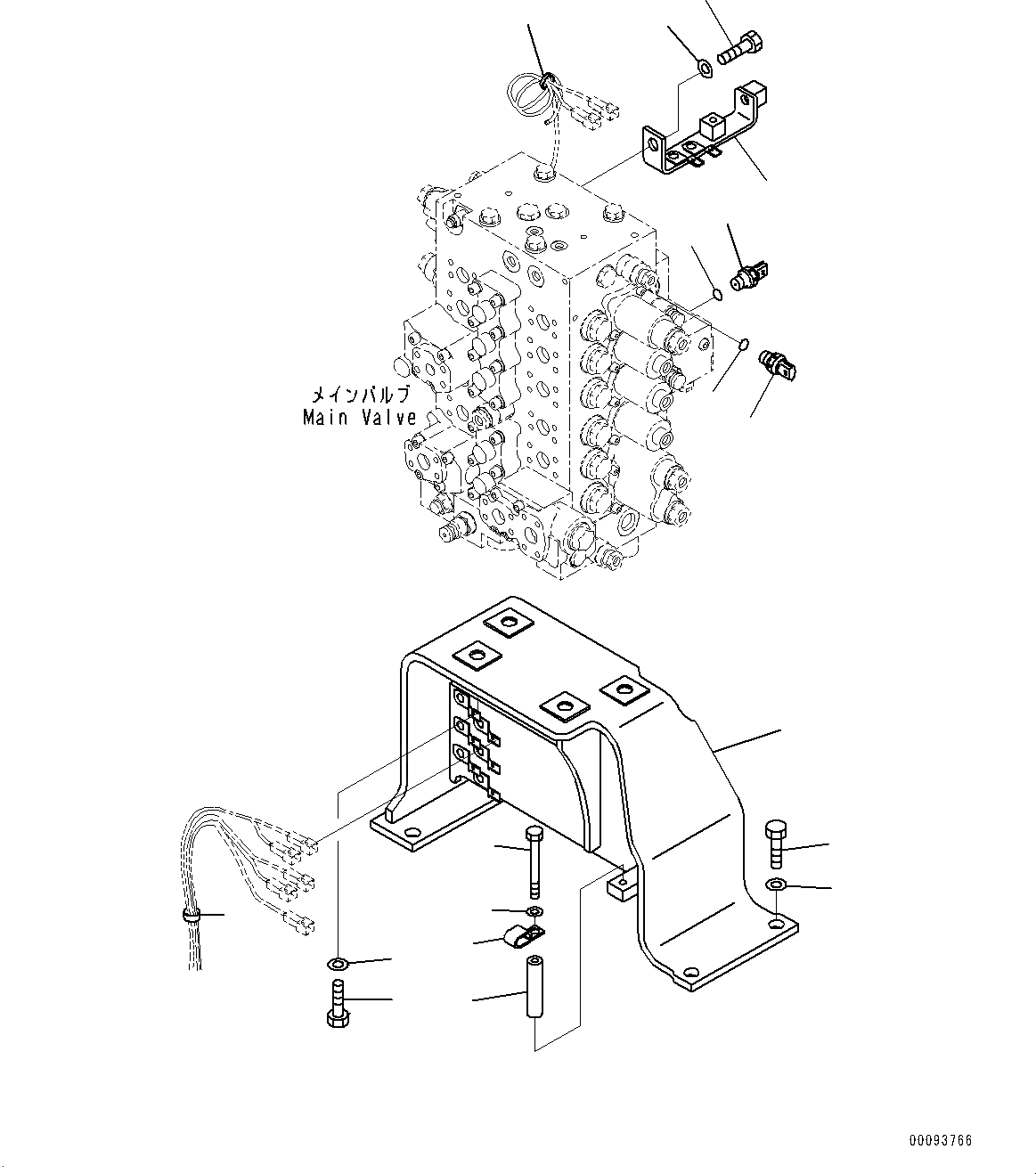 メインバルブ
Main Valve

00093766