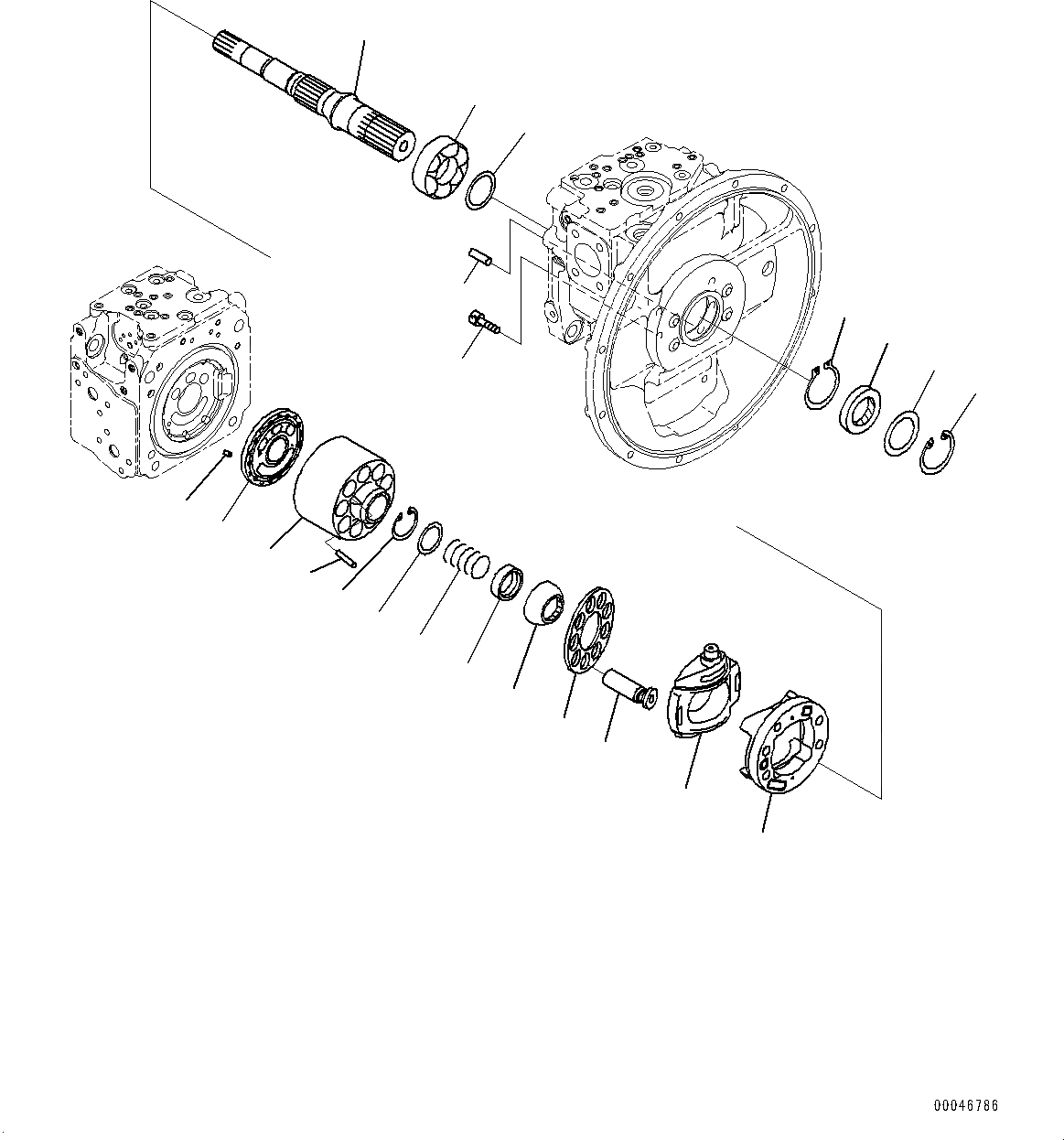 00046786