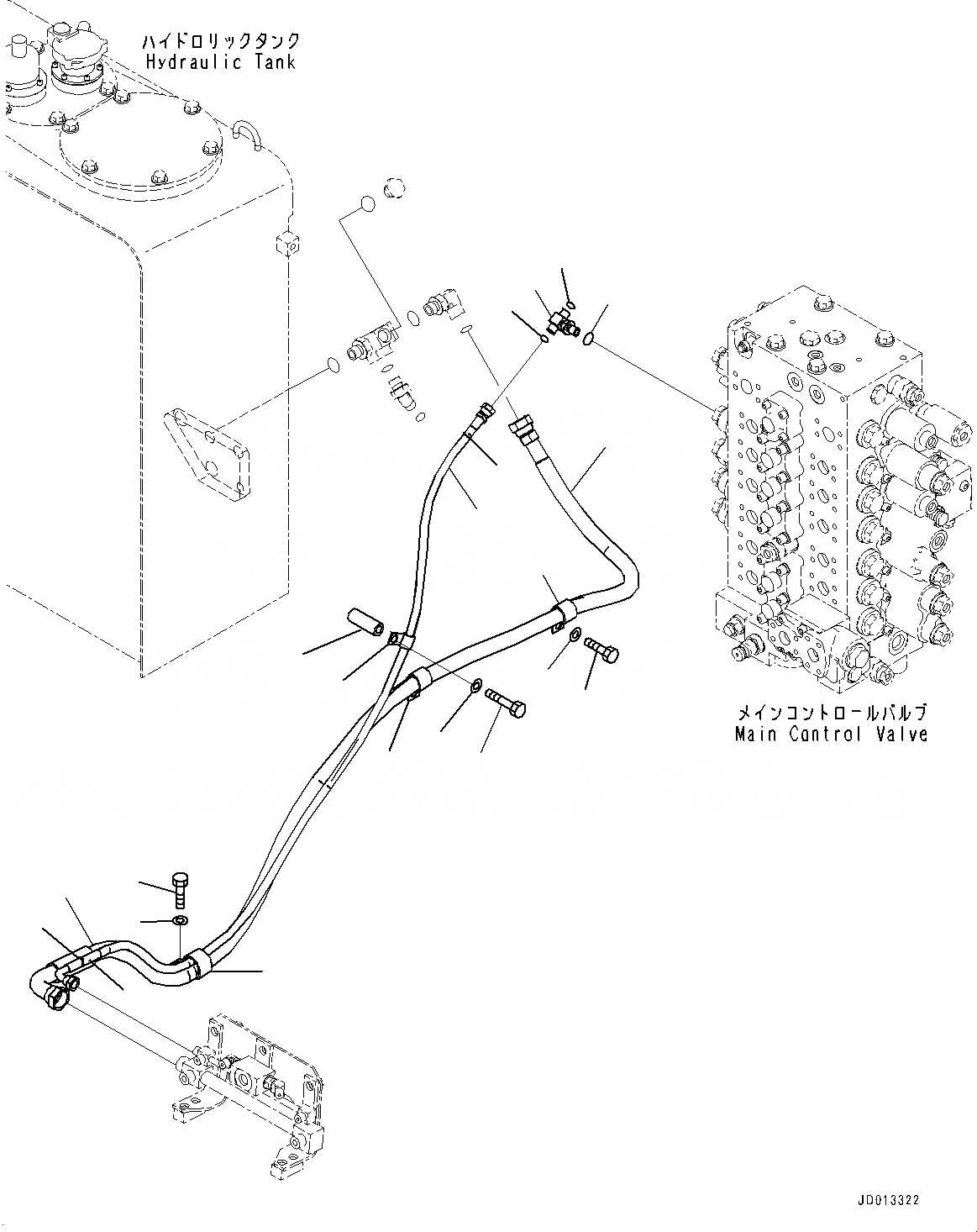 ハイドロリックタンク
Hydraulic Tank

メインコントロールバルブ
Main Control Valve

JD013322