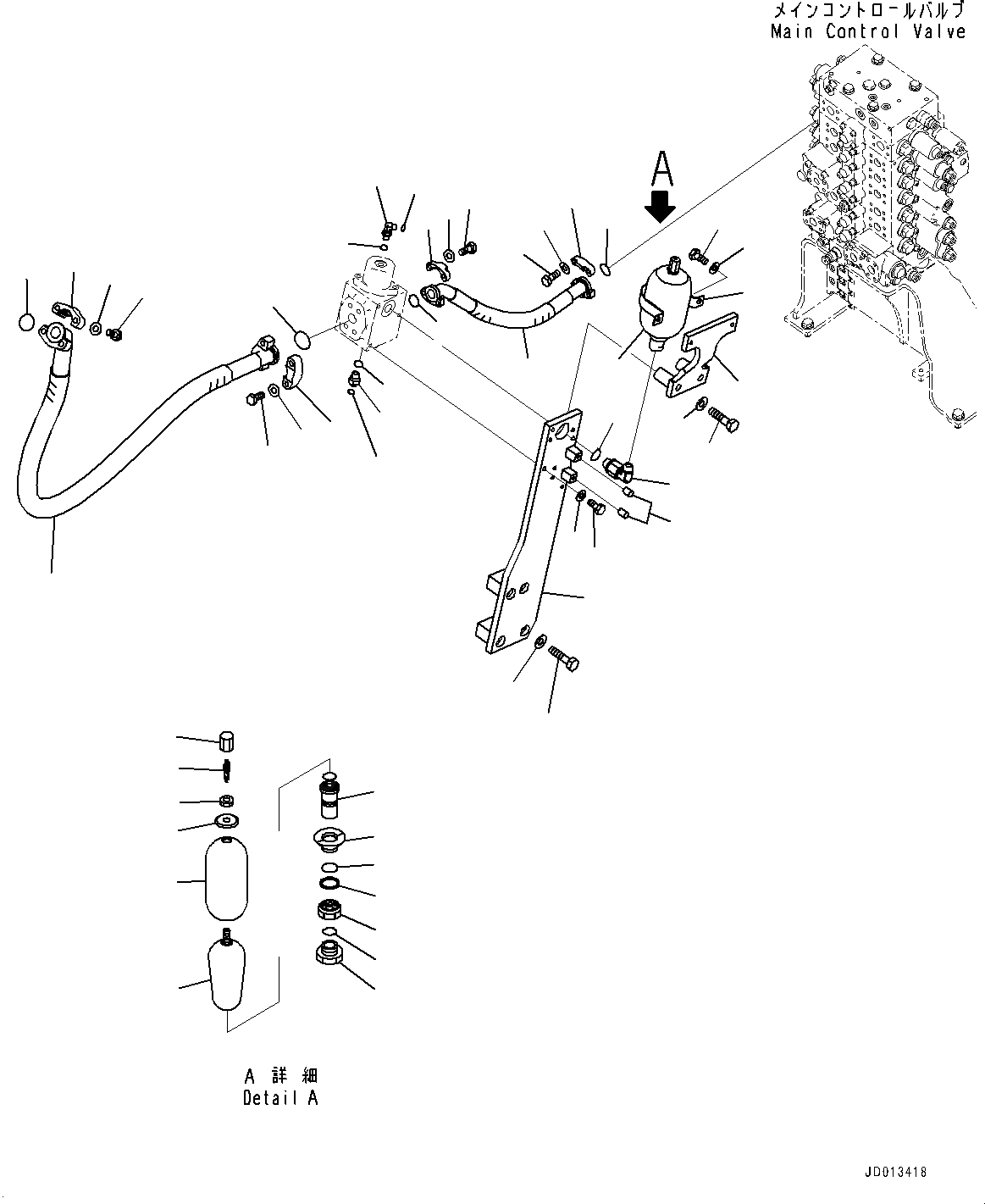 メインコントロールバルブ
Main Control Valve

A

A 詳 細
Detail A

JD013418