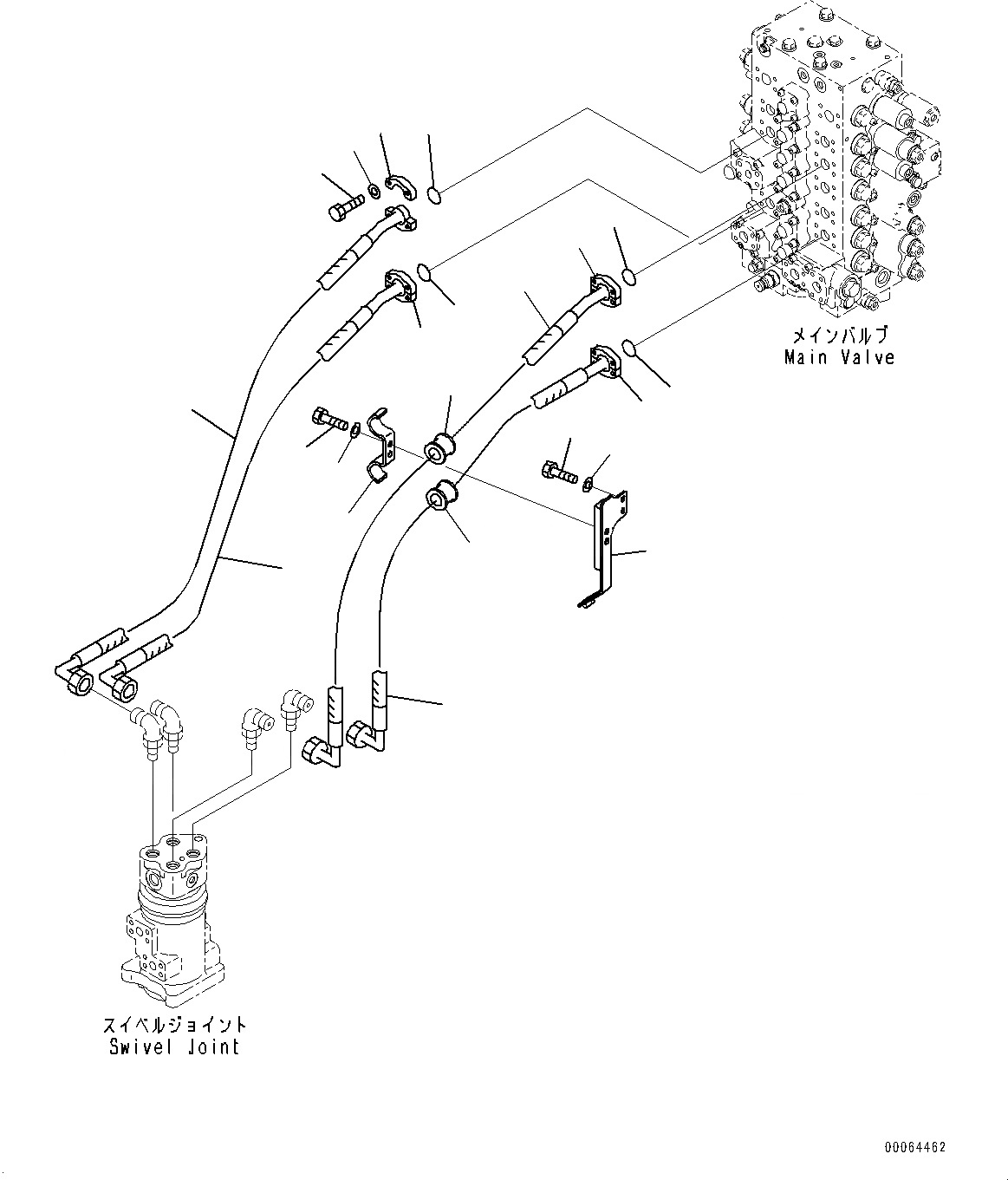 メインバルブ
Main Valve

スイベルジョイント
Swivel Joint

00064462