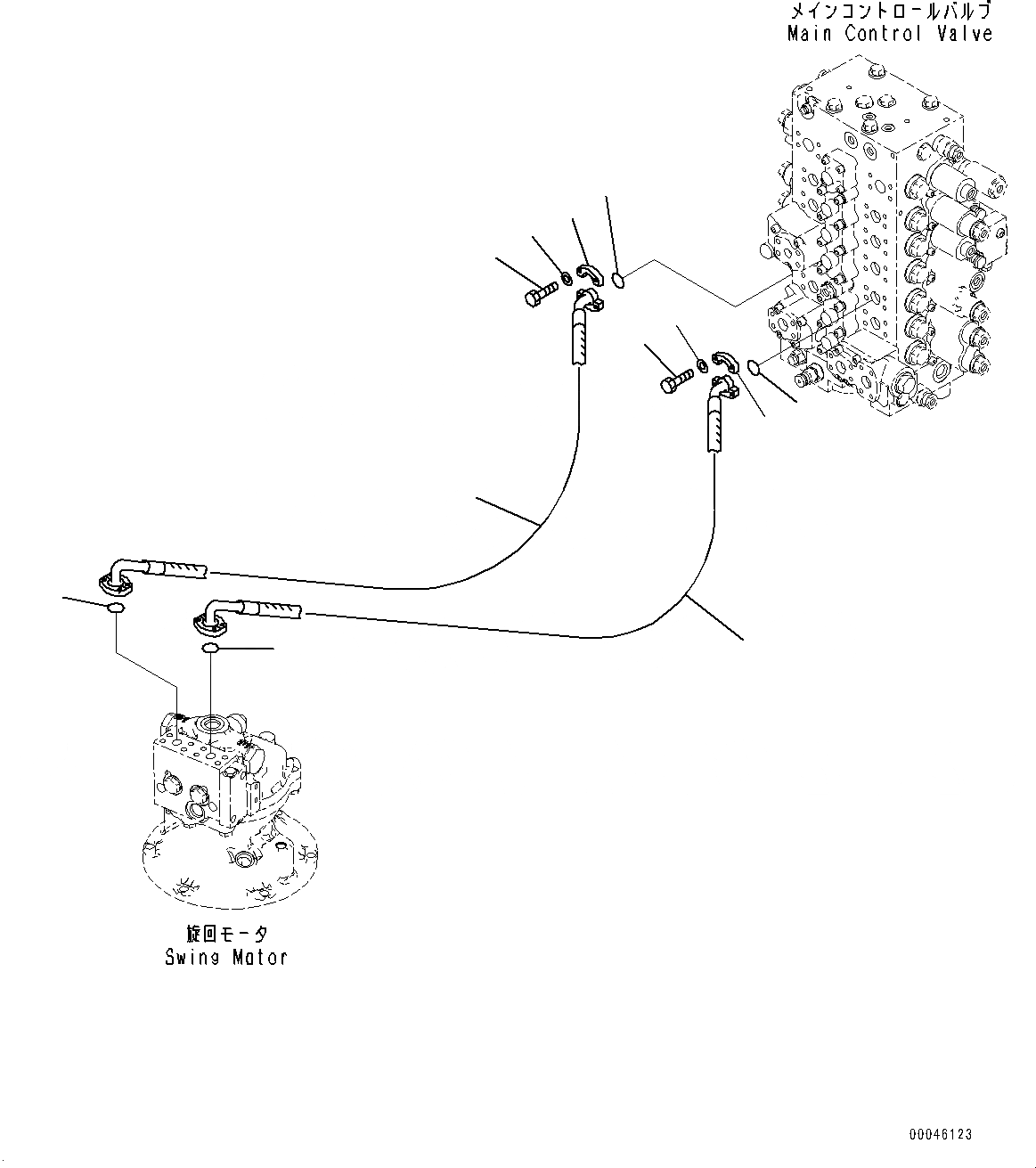 メインコントロールバルブ
Main Control Valve

旋回モータ
Swing Motor

00046123