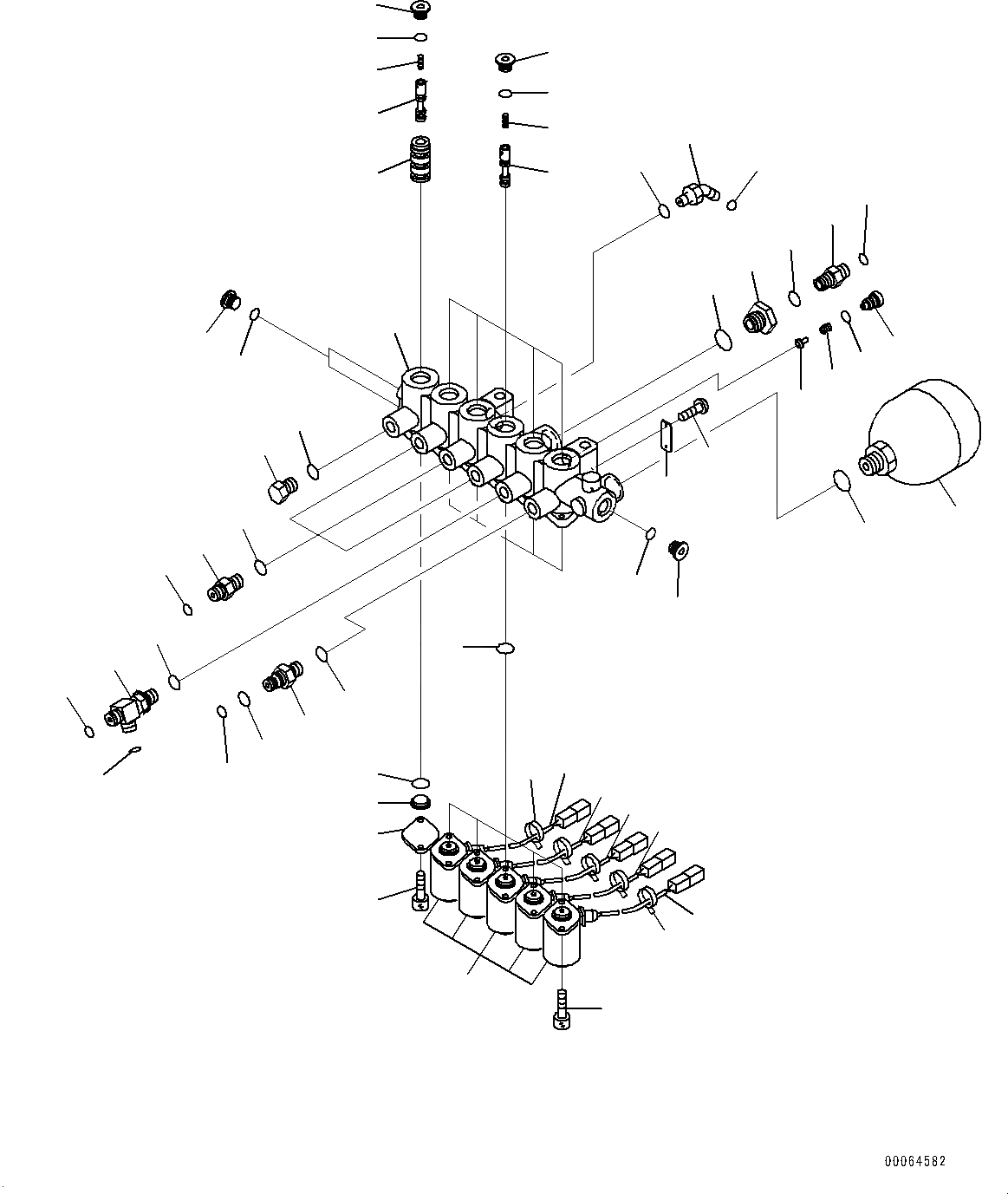 00064582