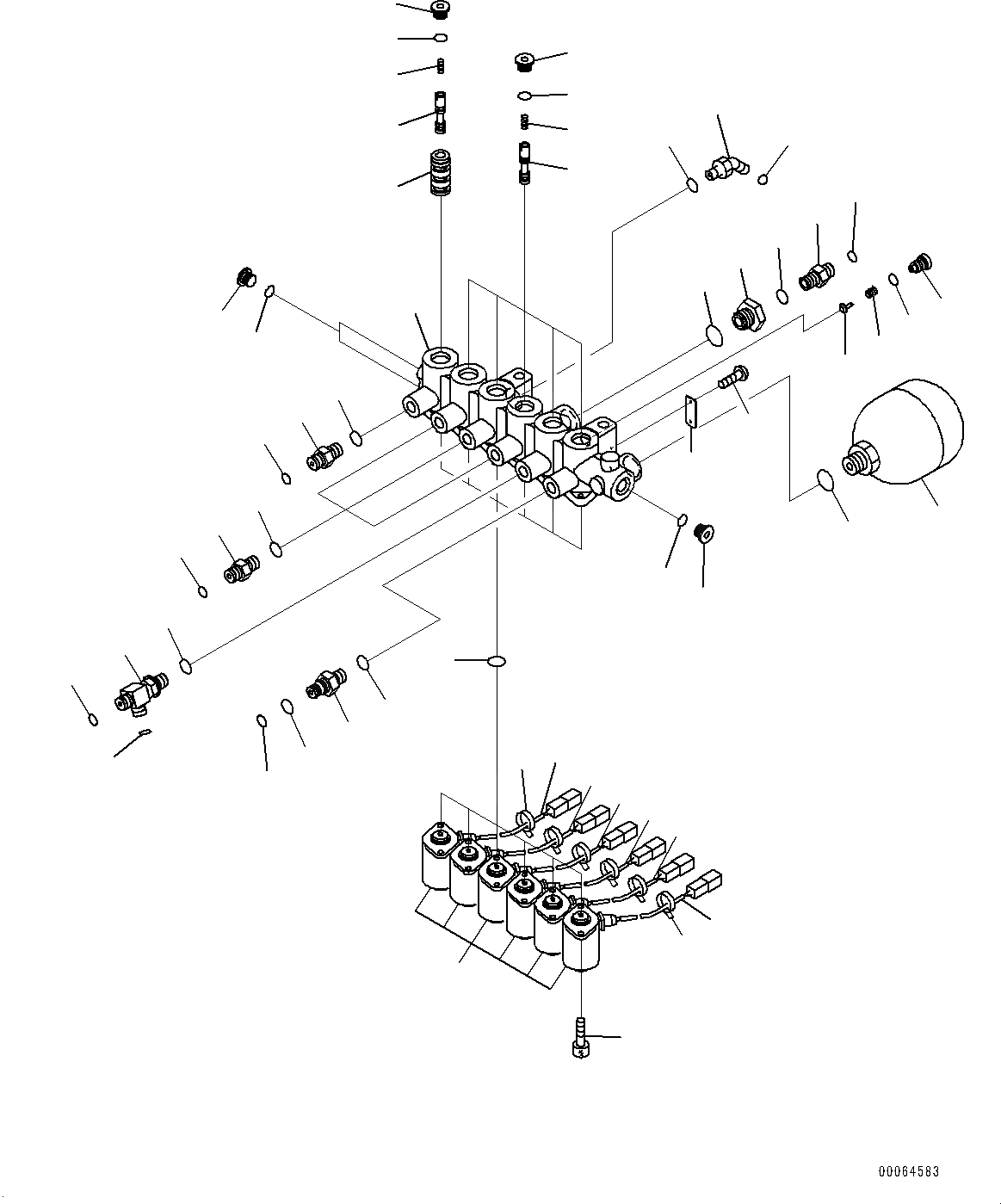 00064583