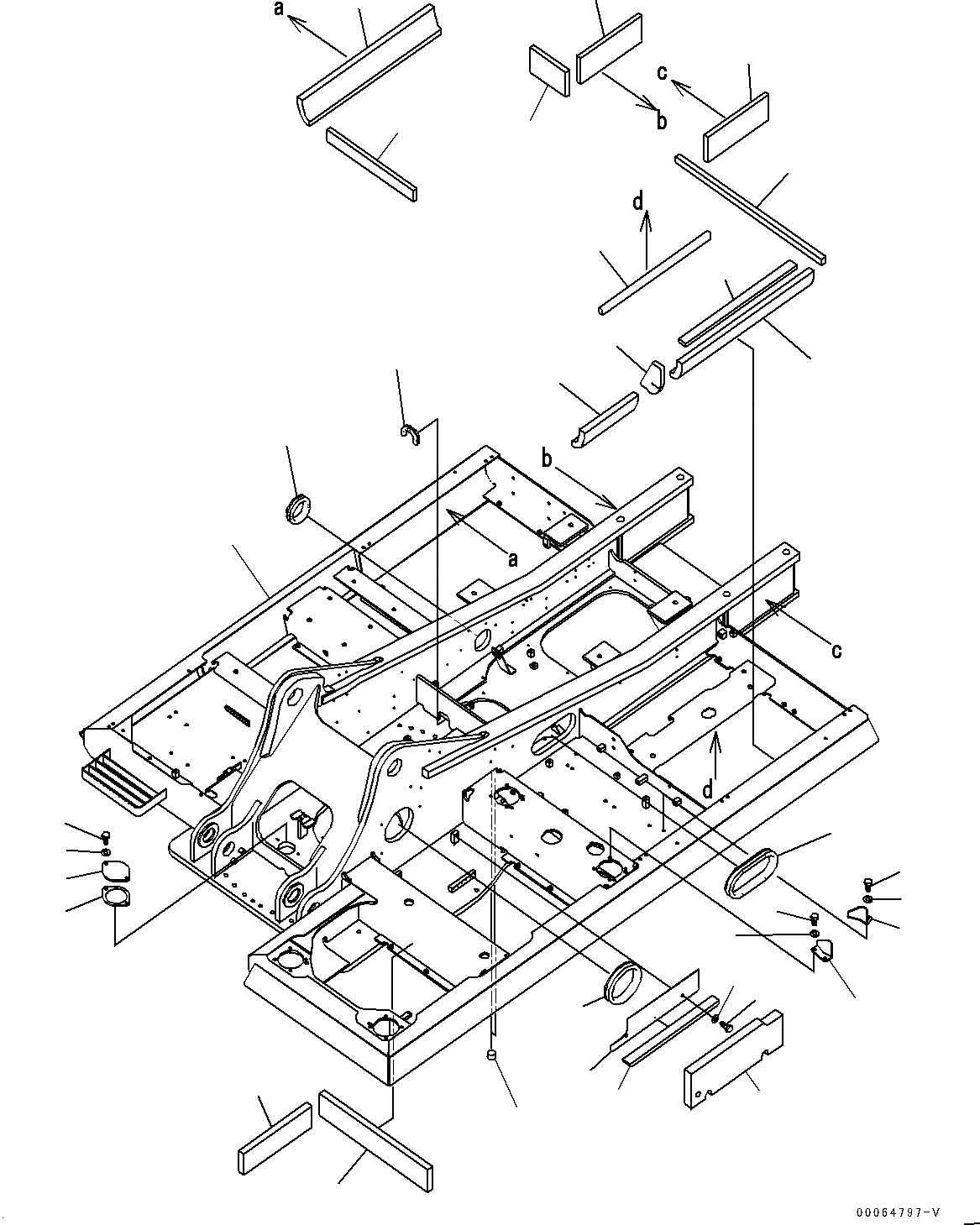 a
b
c
d
b
a
c
d
00064797-V