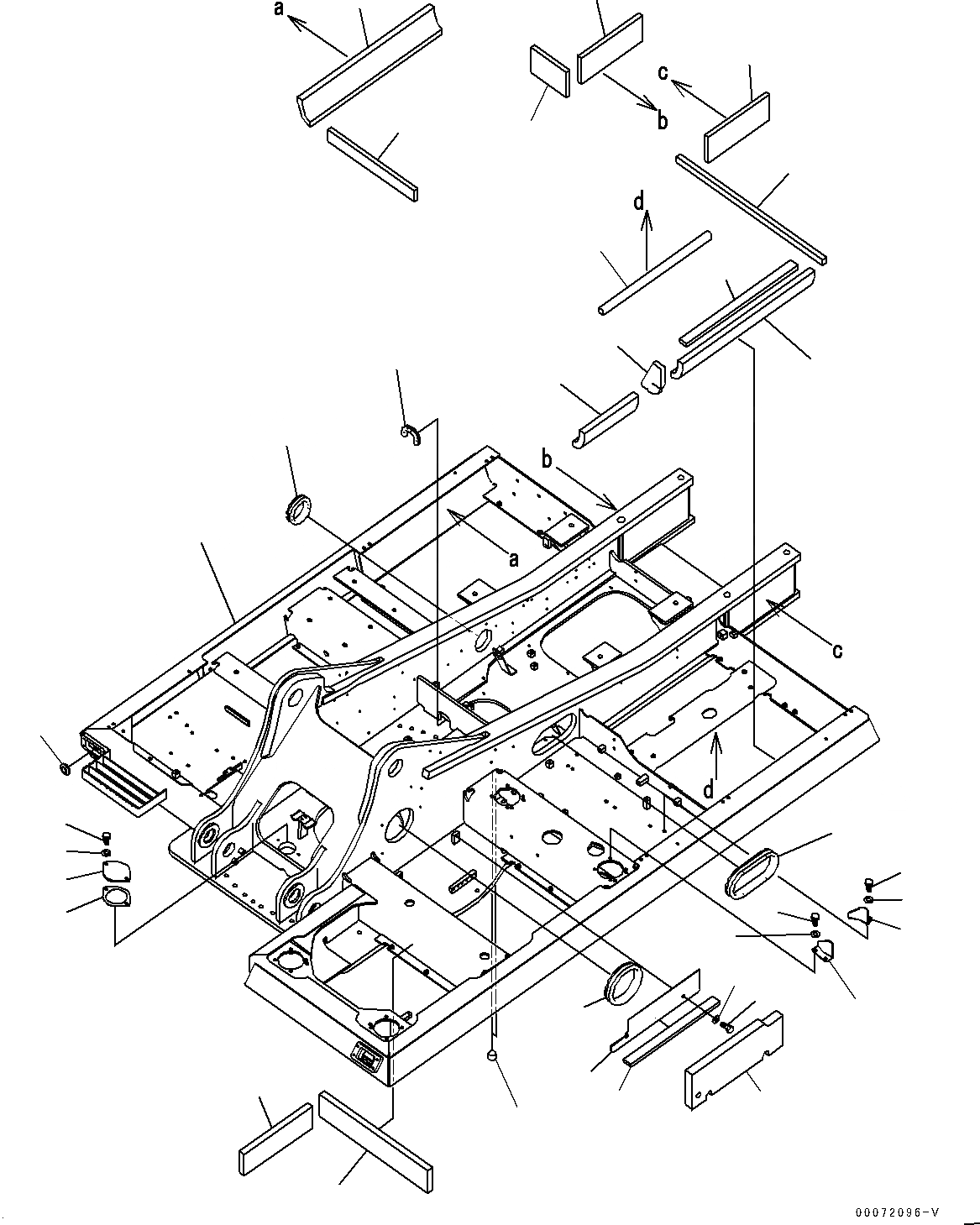 a
b
c
d
b
a
c
d
00072096-V