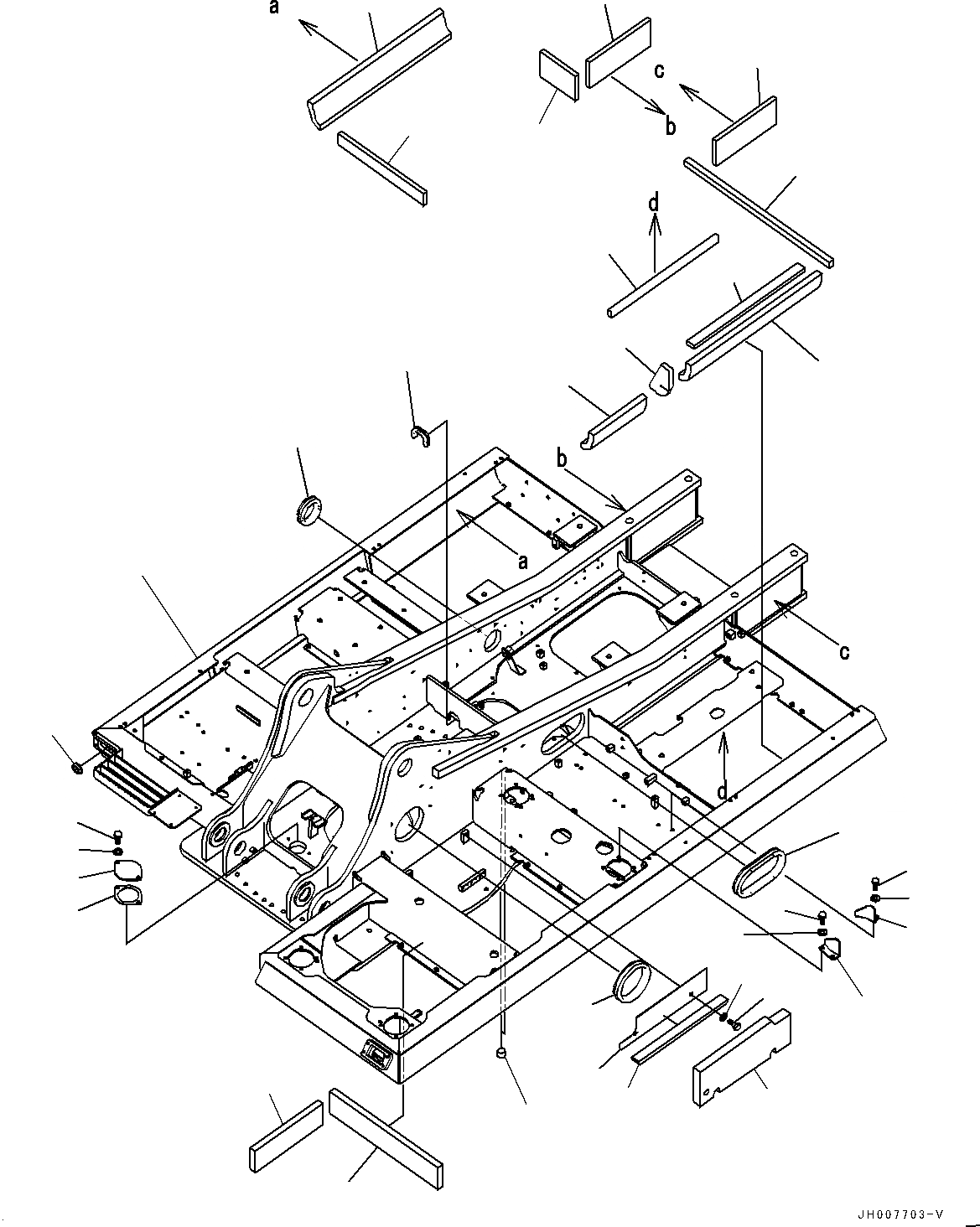 a
c
b
d
b
a
c
d
JH007703-V