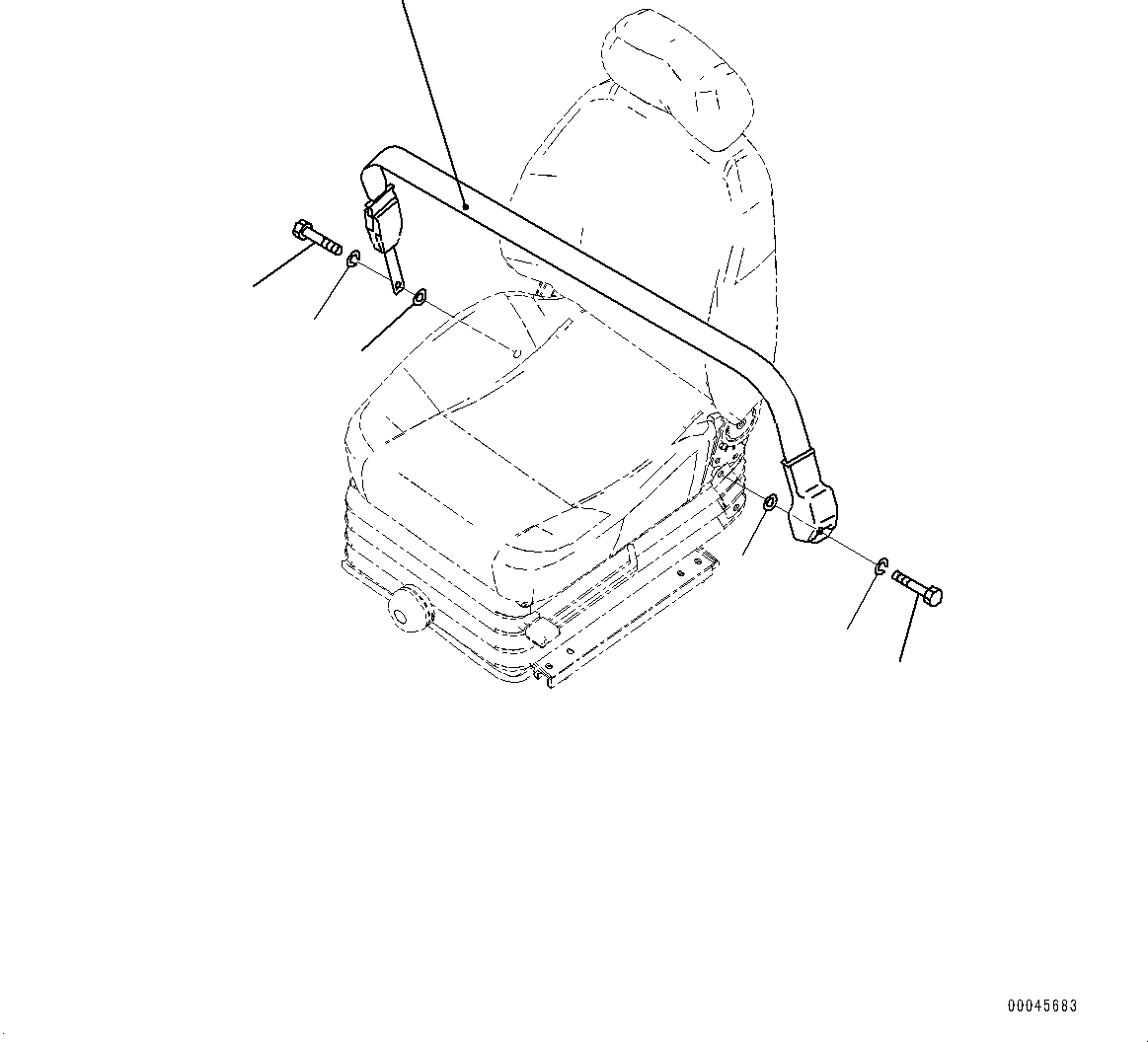 00045683