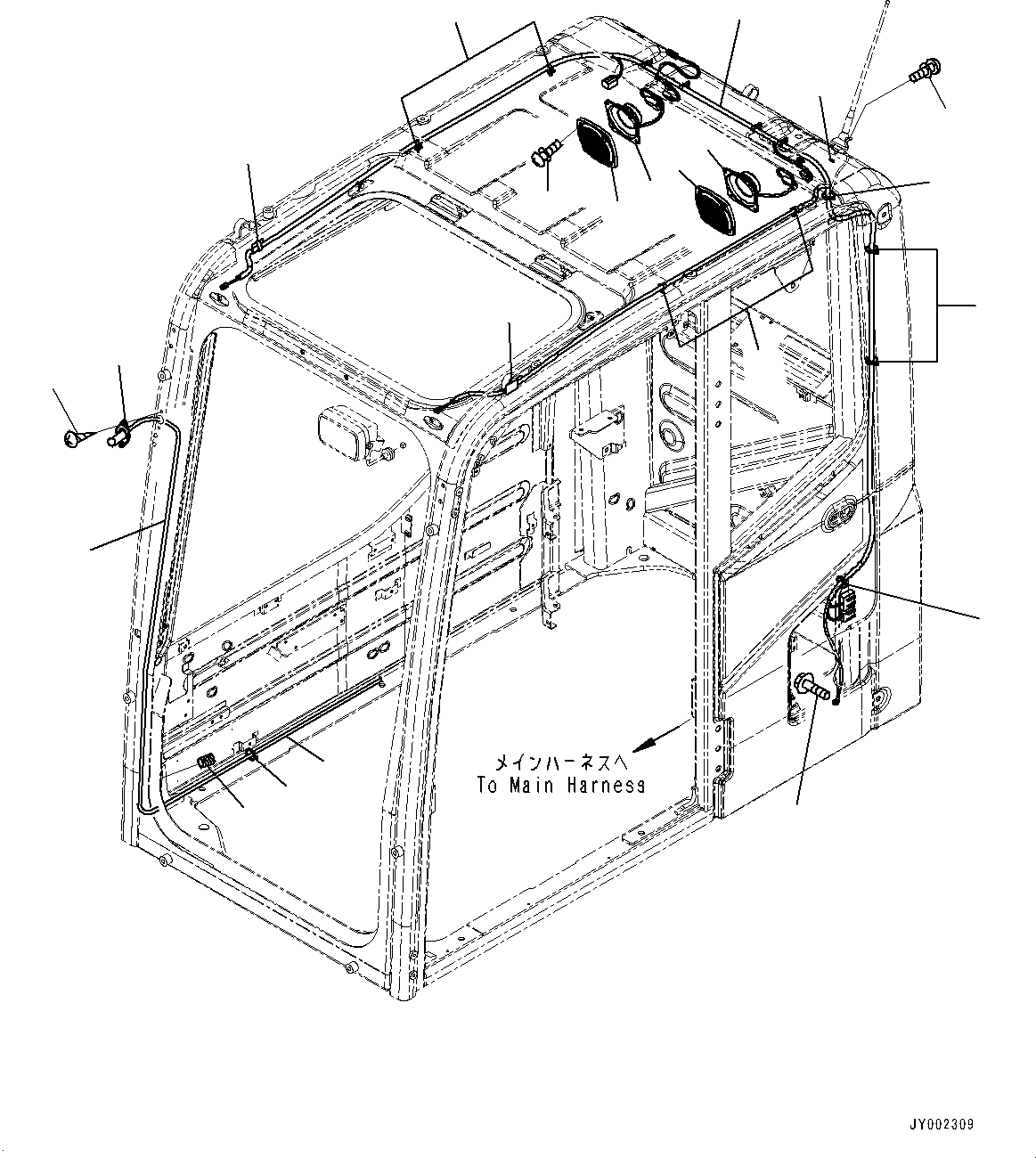 メインハーネスへ
To Main Harness

JY002309