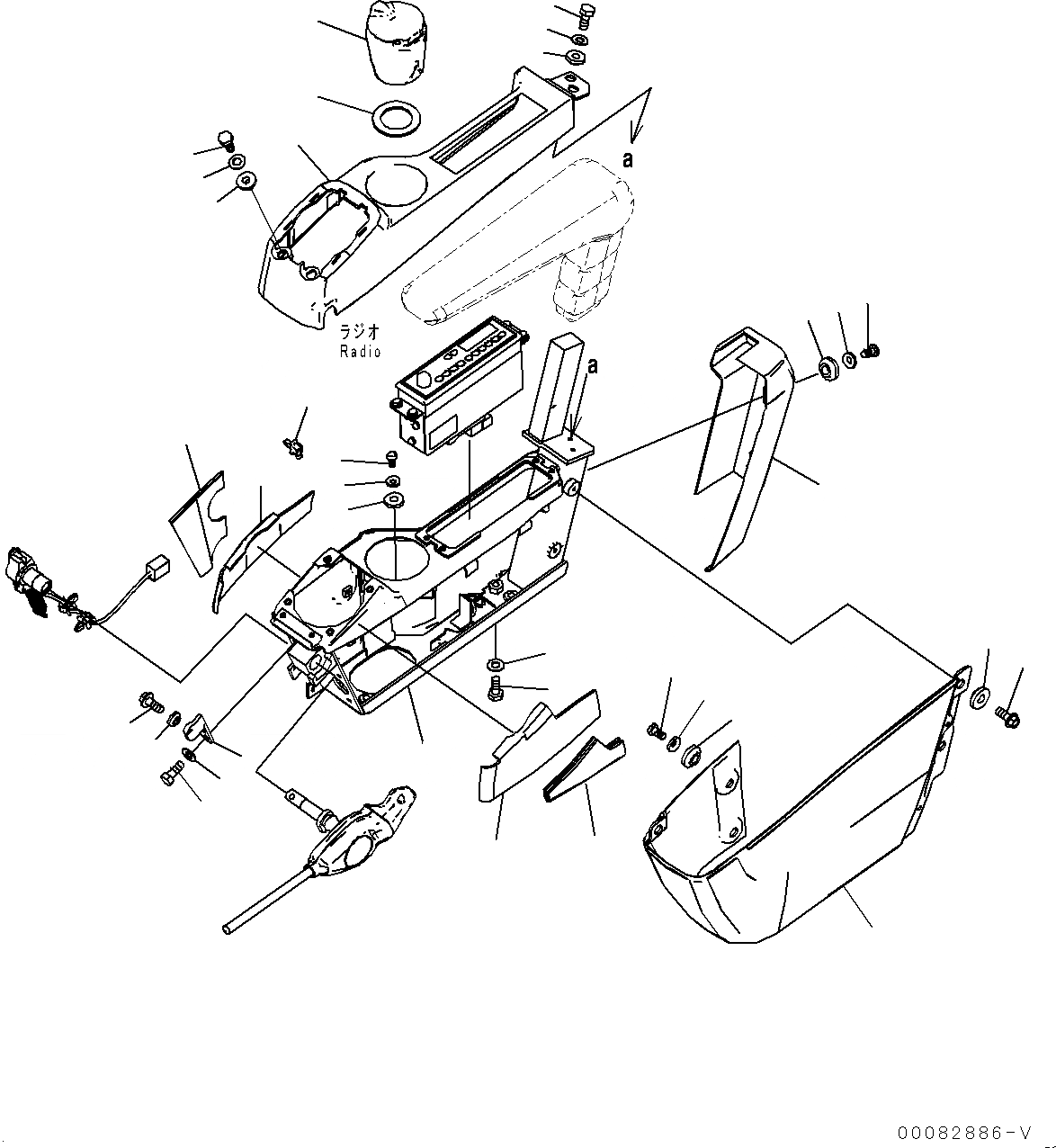 a

ラジオ
Radio

a

00082886-V