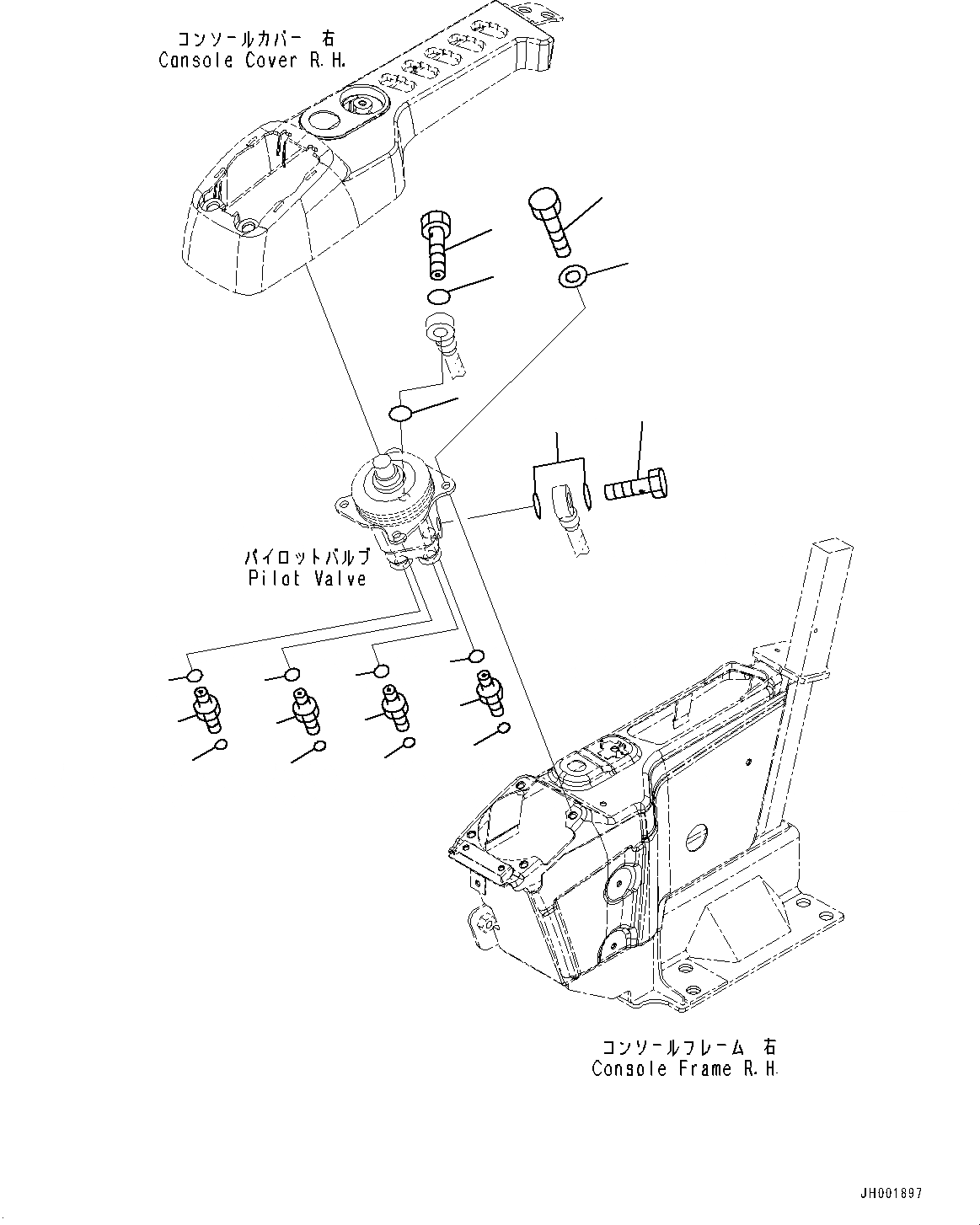 コンソールカバー 右
Console Cover R.H.

パイロットバルブ
Pilot Valve

コンソールフレーム 右
Console Frame R.H.

JH001897